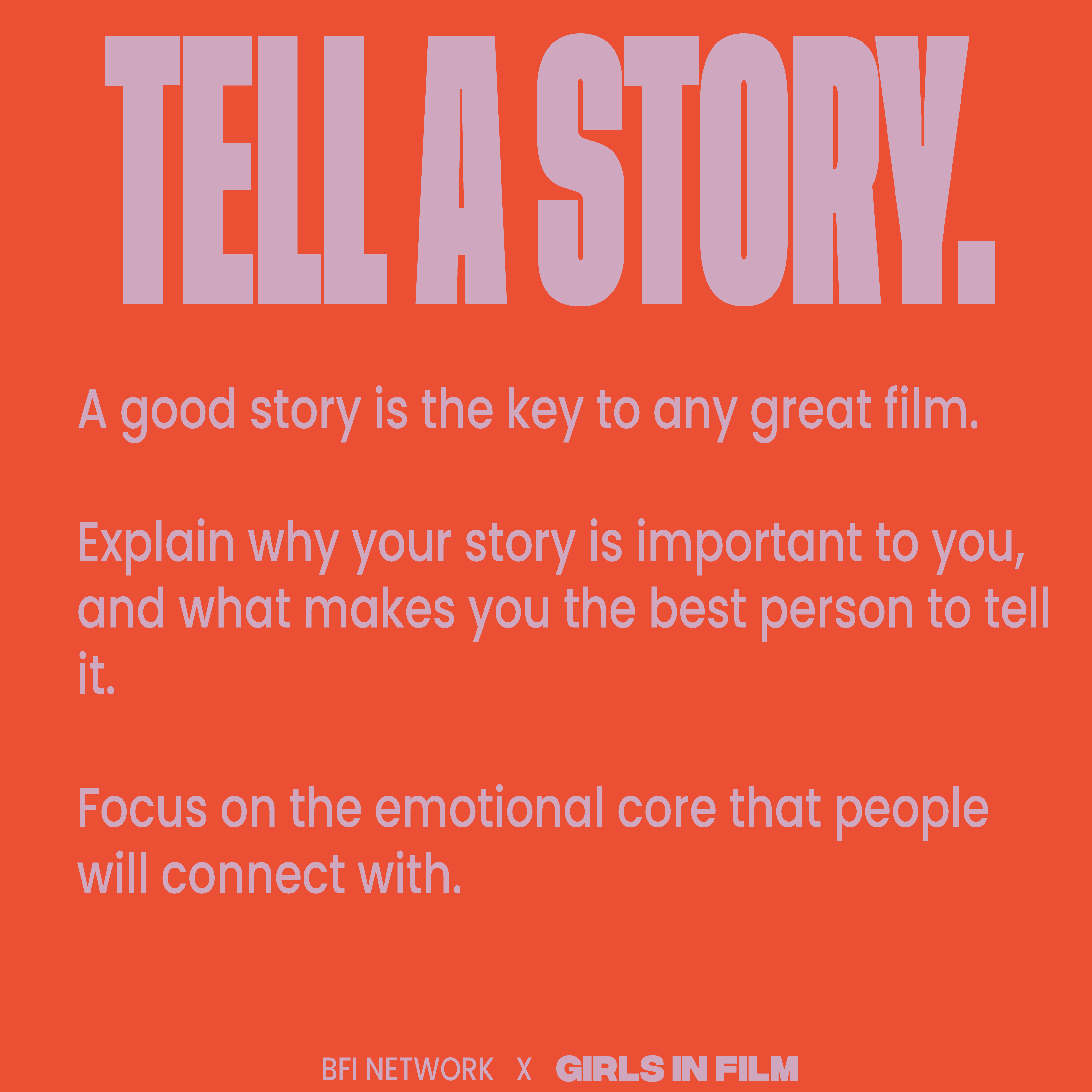 TELL A STORY.

A good story is the key to any great film.

Explain why your story is important to you, and what makes you the best person to tell it.

Focus on the emotional core that people will connect with.

BFI NETWORK X GIRLS IN FILM