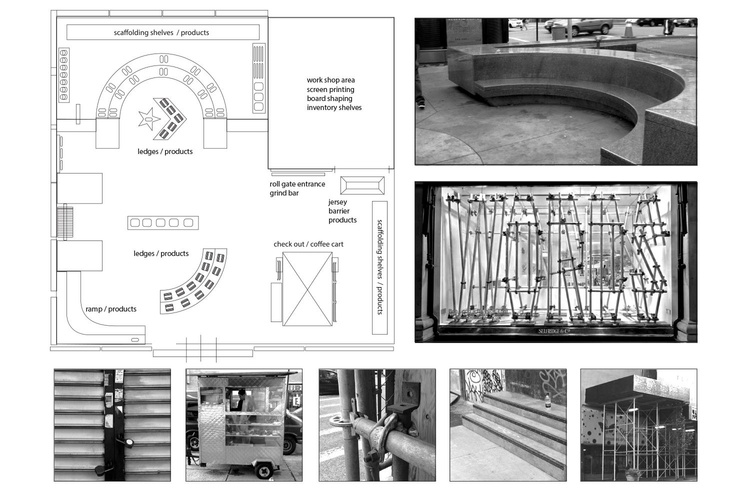 scaffolding shelves / products

work shop area
screen printing
board shaping
inventory shelves

ledges / products

roll gate entrance
grind bar

jersey
barrier
products

scaffolding shelves / products

check out / coffee cart

ledges / products

ramp / products

SELFRIDGE & Co