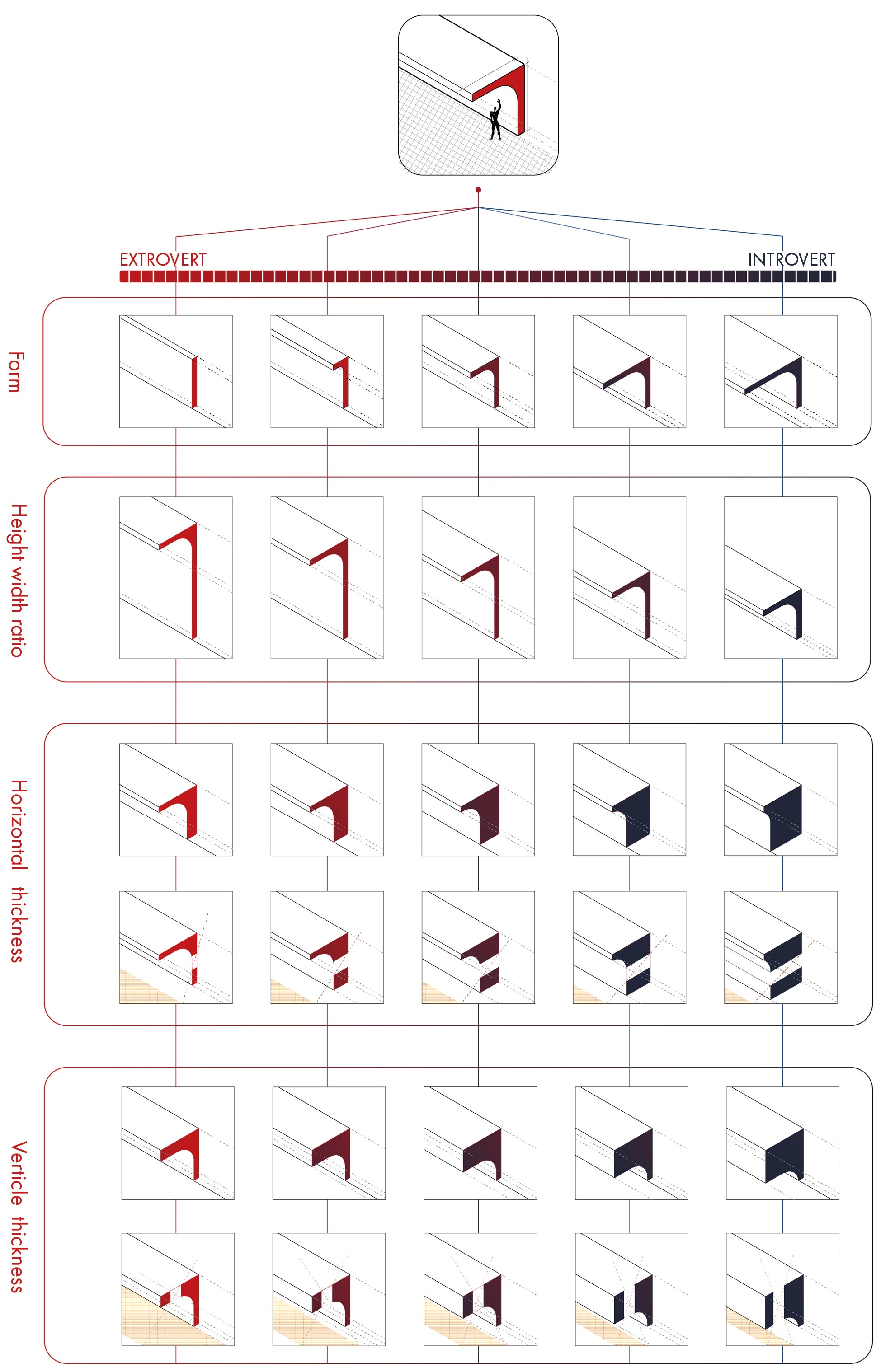 EXTROVERT

INTROVERT

Form

Height width ratio

Horizontal thickness

Verticle thickness