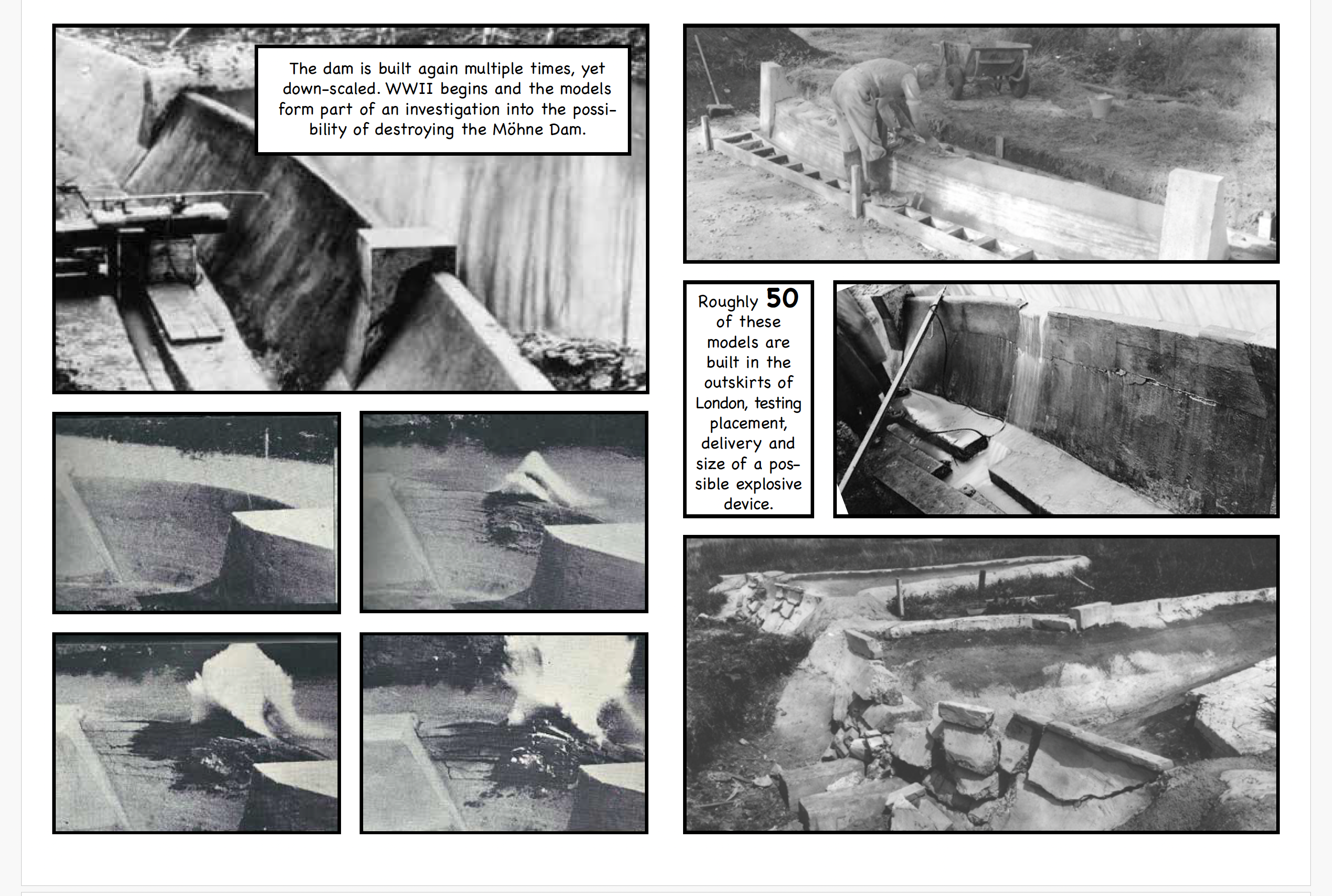 The dam is built again multiple times, yet down-scaled. WWII begins and the models form part of an investigation into the possibility of destroying the Möhne Dam.

Roughly 50 of these models are built in the outskirts of London, testing placement, delivery and size of a possible explosive device.