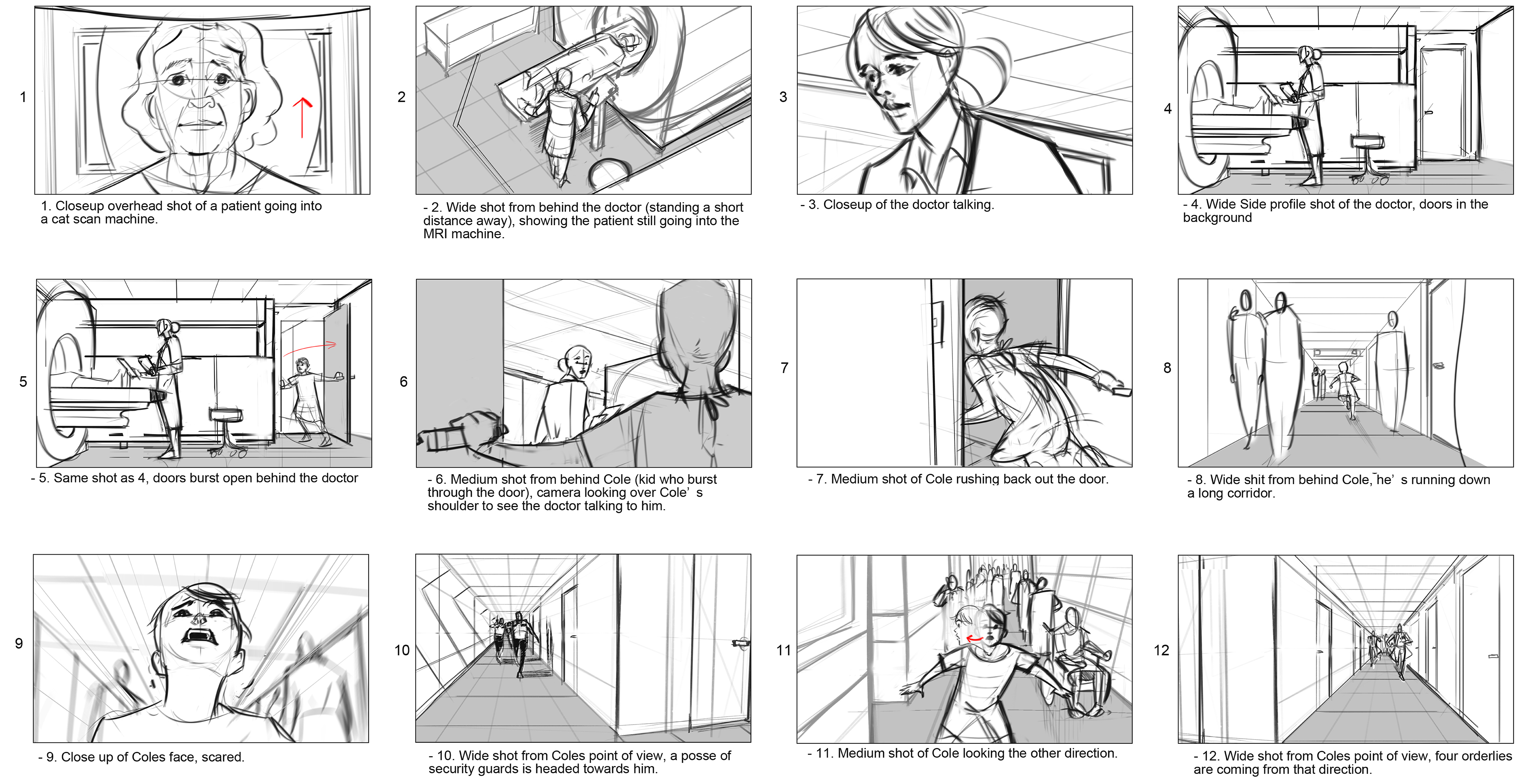 1

1. Closeup overhead shot of a patient going into a cat scan machine.

2

- 2. Wide shot from behind the doctor (standing a short distance away), showing the patient still going into the MRI machine.

3

- 3. Closeup of the doctor talking.

4

- 4. Wide Side profile shot of the doctor, doors in the background

5

- 5. Same shot as 4, doors burst open behind the doctor

6

- 6. Medium shot from behind Cole (kid who burst through the door), camera looking over Cole' s shoulder to see the doctor talking to him.

7

- 7. Medium shot of Cole rushing back out the door.

8

- 8. Wide shit from behind Cole, he' s running down a long corridor.

9

- 9. Close up of Coles face, scared.

10

- 10. Wide shot from Coles point of view, a posse of security guards is headed towards him.

11

- 11. Medium shot of Cole looking the other direction.

12

- 12. Wide shot from Coles point of view, four orderlies are coming from that direction.