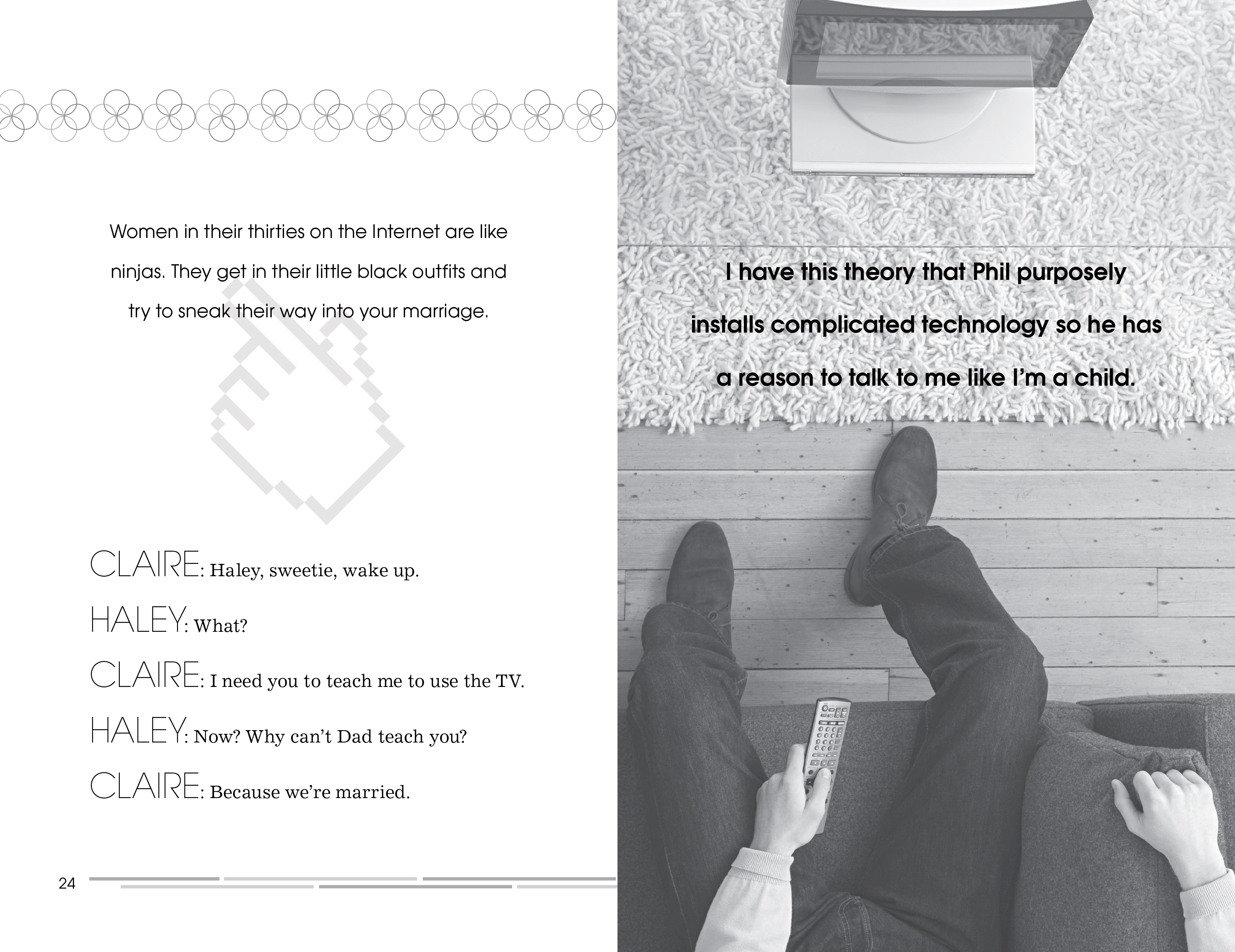 Women in their thirties on the Internet are like ninjas. They get in their little black outfits and try to sneak their way into your marriage.

CLAIRE: Haley, sweetie, wake up.

HALEY: What?

CLAIRE: I need you to teach me to use the TV.

HALEY: Now? Why can't Dad teach you?

CLAIRE: Because we're married.

24

I have this theory that Phil purposely installs complicated technology so he has a reason to talk to me like I'm a child.