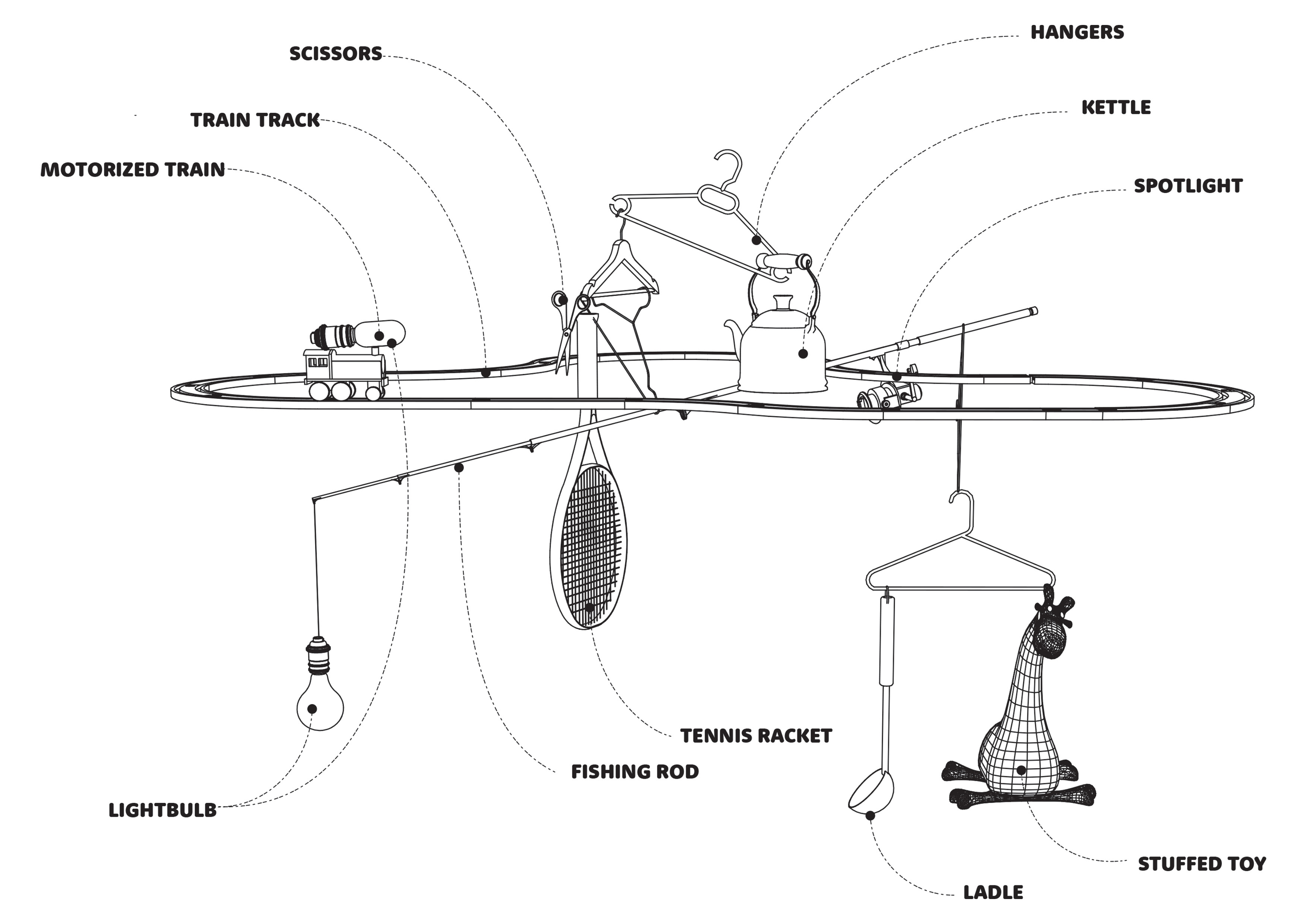 HANGERS

SCISSORS

KETTLE

TRAIN TRACK

MOTORIZED TRAIN

SPOTLIGHT

TENNIS RACKET

FISHING ROD

LIGHTBULB

STUFFED TOY

LADLE