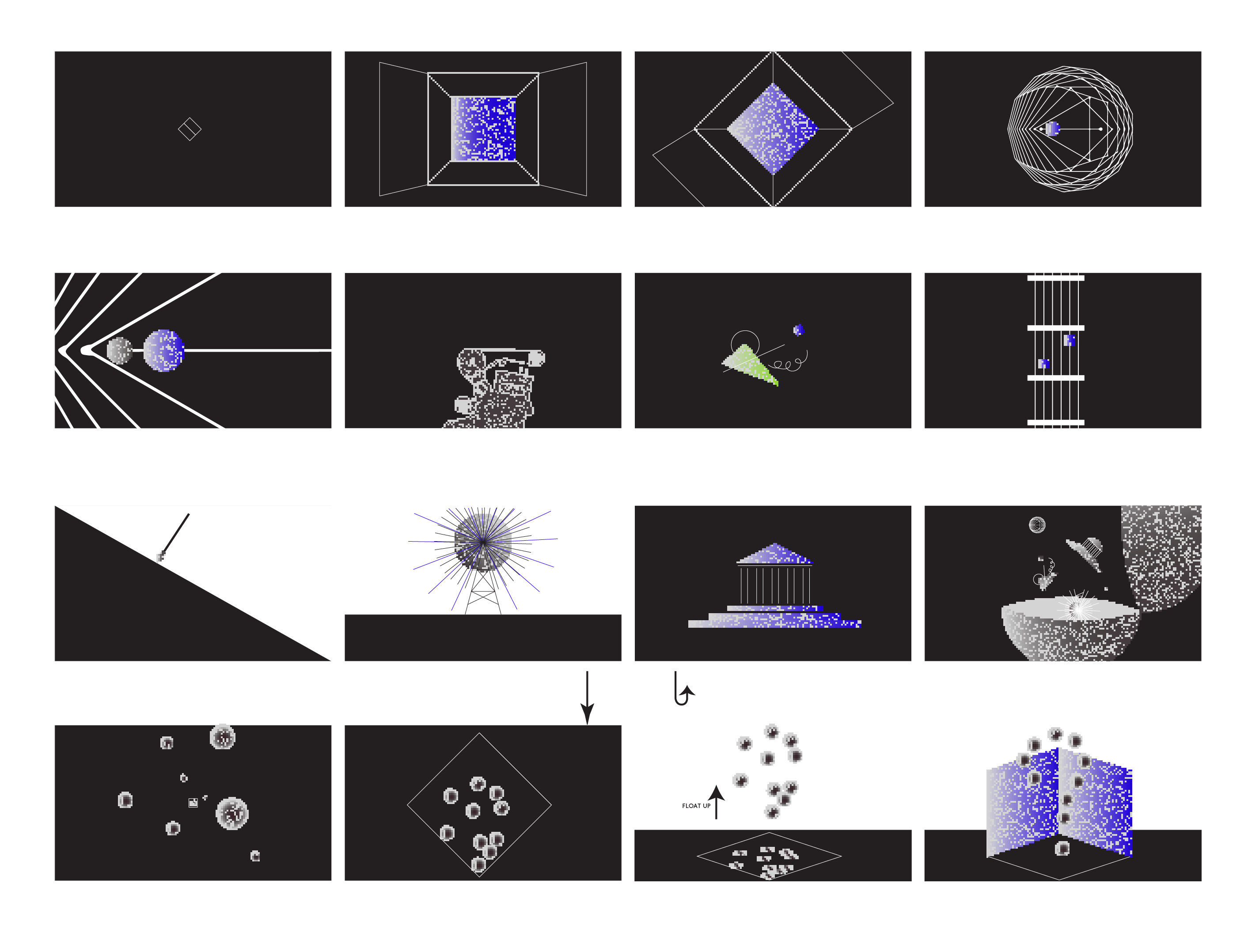 FLOAT UP