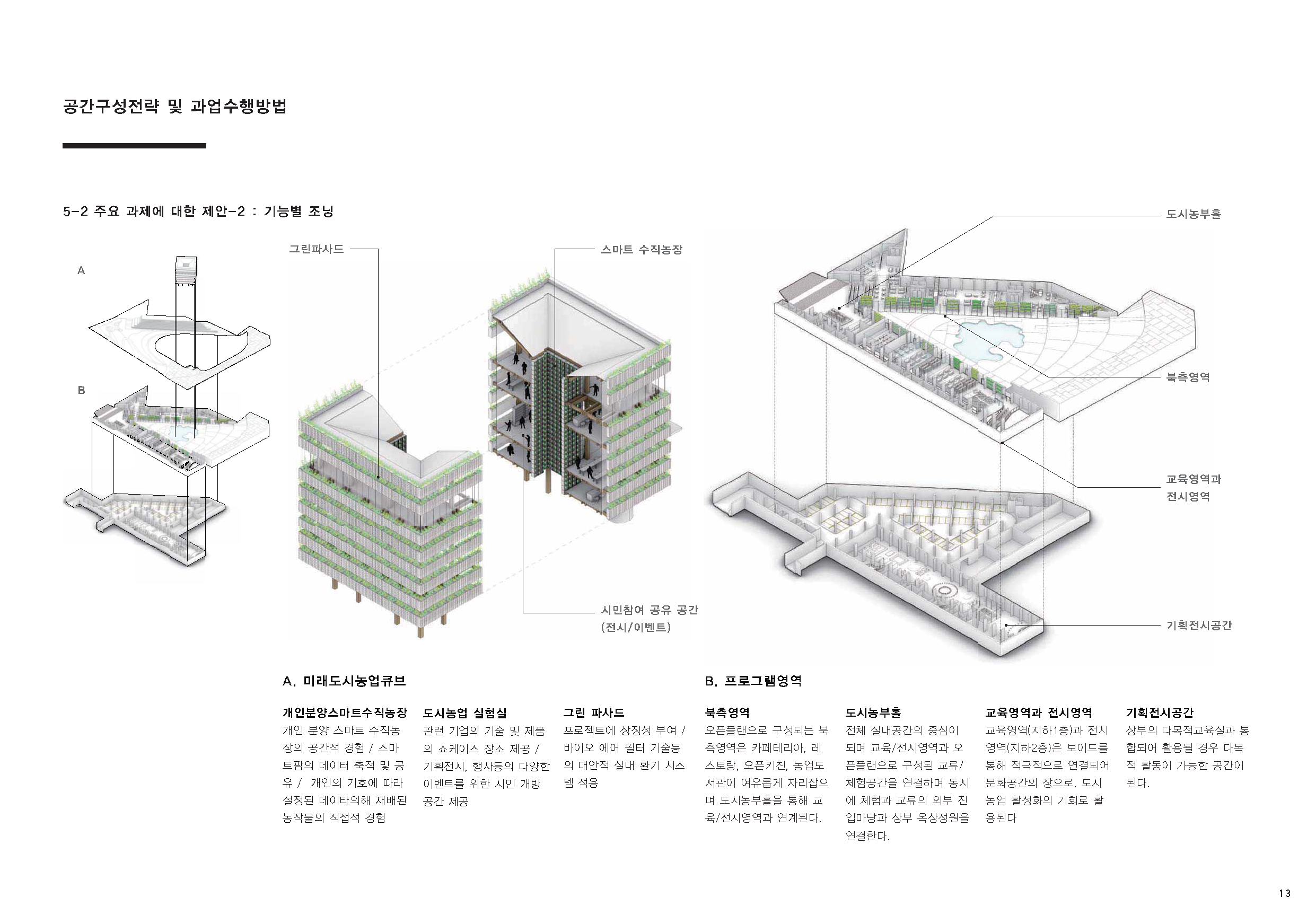 공간구성전략 및 과업수행방법

5-2 주요 과제에 대한 제안-2 : 기능별 조닝

A

B

그린파사드

스마트 수직농장

시민참여 공유 공간 (전시/이벤트)

도시농부홀

북측영역

교육영역과 전시영역

기획전시공간

A. 미래도시농업큐브

개인분양스마트수직농장
개인 분양 스마트 수직농장의 공간적 경험 / 스마트팜의 데이터 축적 및 공유 / 개인의 기호에 따라 설정된 데이타의해 재배된 농작물의 직접적 경험

도시농업 실험실
관련 기업의 기술 및 제품의 쇼케이스 장소 제공 / 기획전시, 행사등의 다양한 이벤트를 위한 시민 개방 공간 제공

그린 파사드
프로젝트에 상징성 부여 / 바이오 에어 필터 기술등의 대안적 실내 환기 시스템 적용

B. 프로그램영역

북측영역
오픈플랜으로 구성되는 북측영역은 카페테리아, 레스토랑, 오픈키친, 농업도서관이 여유롭게 자리잡으며 도시농부홀을 통해 교육/전시영역과 연계된다.

도시농부홀
전체 실내공간의 중심이 되며 교육/전시영역과 오픈플랜으로 구성된 교류/체험공간을 연결하며 동시에 체험과 교류의 외부 진입마당과 상부 옥상정원을 연결한다.

교육영역과 전시영역
교육영역(지하1층)과 전시영역(지하2층)은 보이드를 통해 적극적으로 연결되어 문화공간의 장으로, 도시농업 활성화의 기회로 활용된다

기획전시공간
상부의 다목적교육실과 통합되어 활용될 경우 다목적 활동이 가능한 공간이 된다.

13