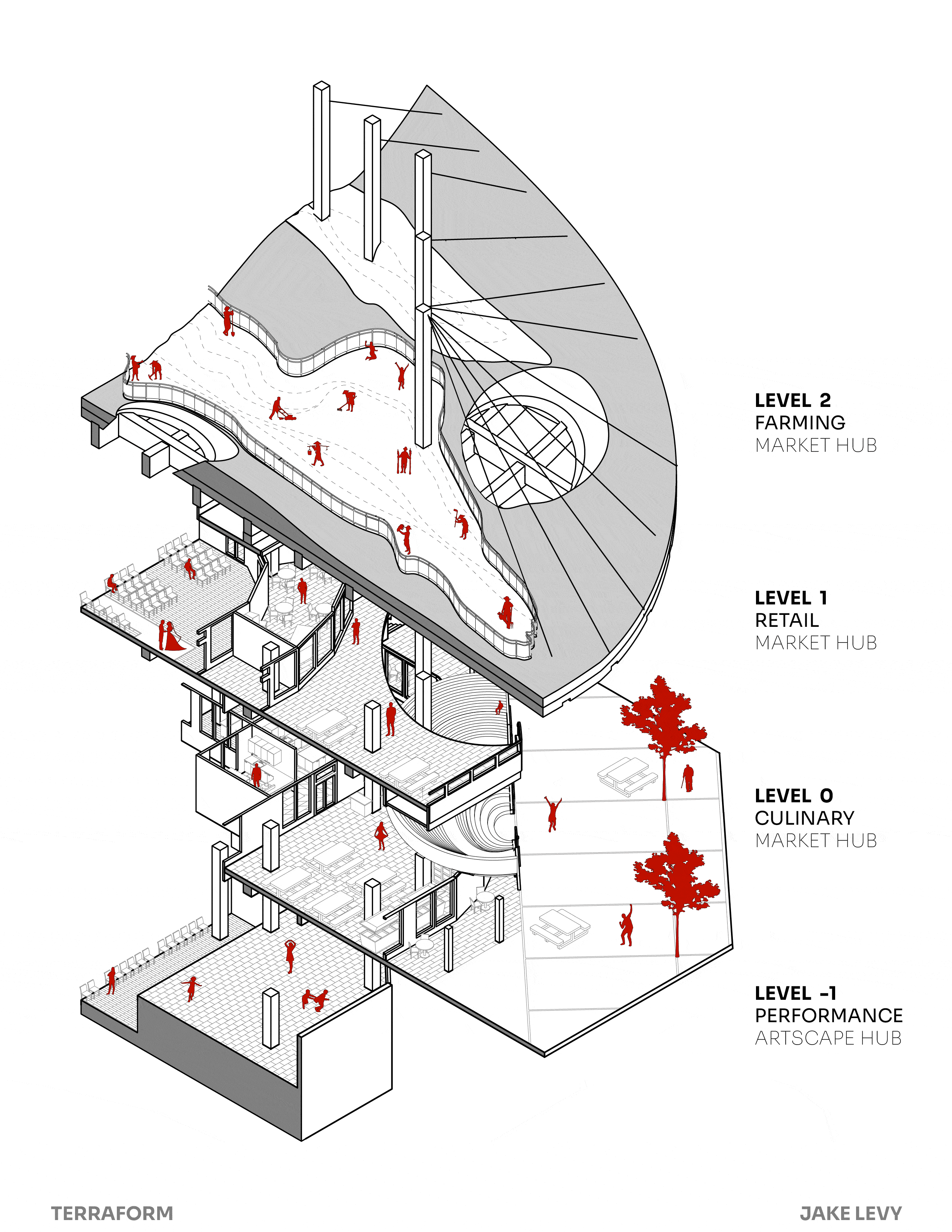 LEVEL 2
FARMING
MARKET HUB

LEVEL 1
RETAIL
MARKET HUB

LEVEL 0
CULINARY
MARKET HUB

LEVEL -1
PERFORMANCE
ARTSCAPE HUB

TERRAFORM

JAKE LEVY