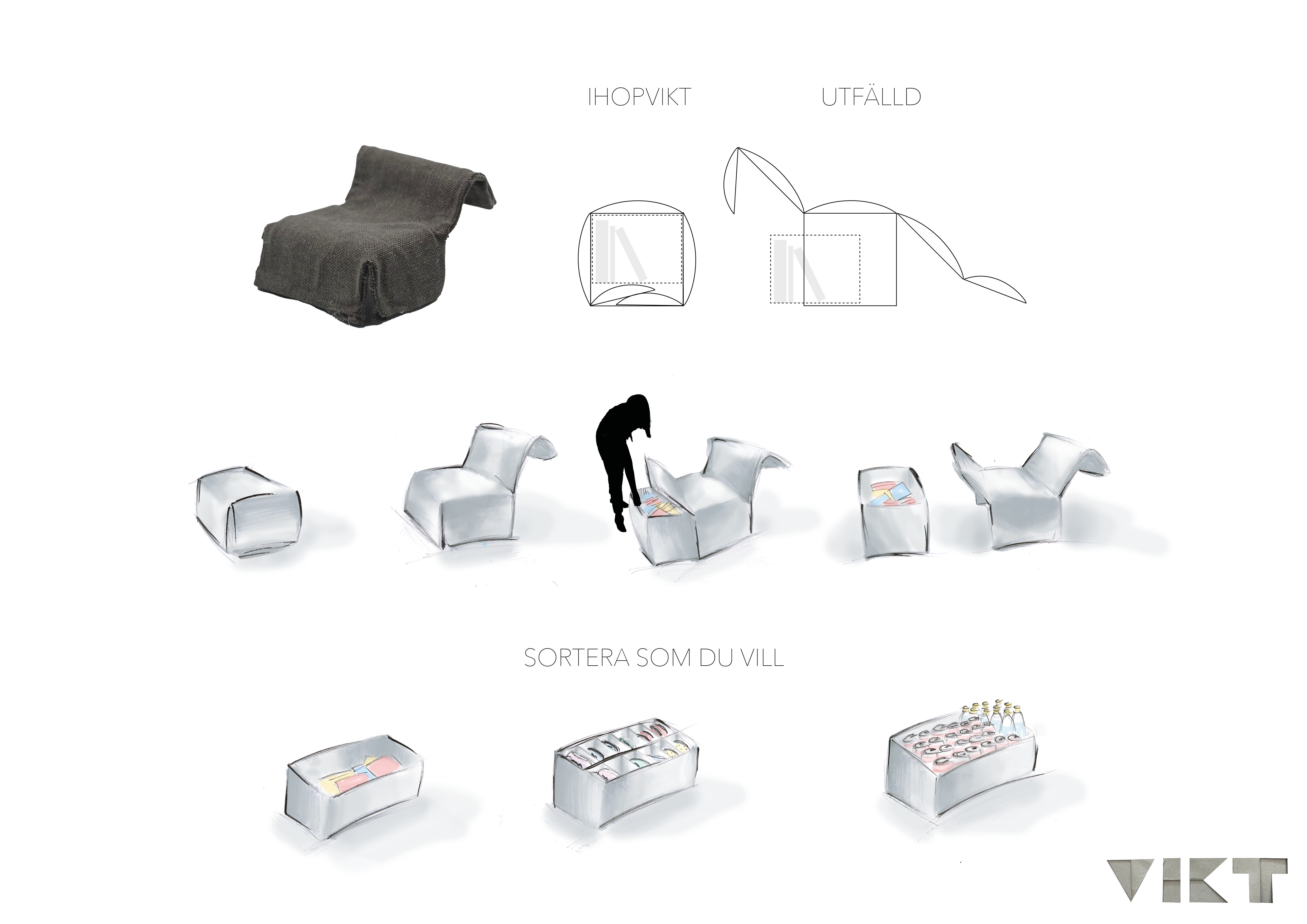 IHOPVIKT

UTFÄLLD

SORTERA SOM DU VILL

VIKT