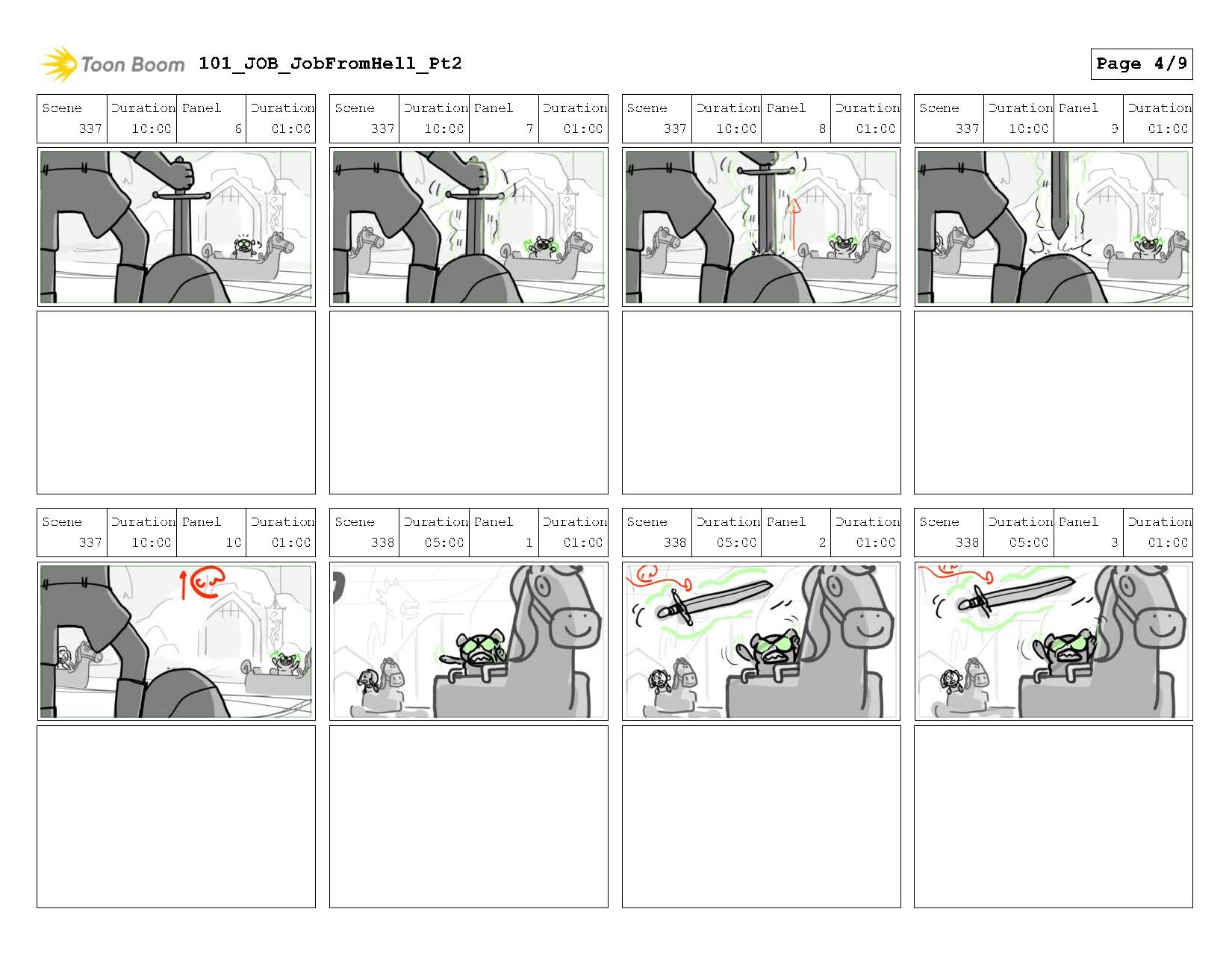 Toon Boom 101_JOB_JobFromHell_Pt2

Page 4/9

| Scene | Duration | Panel | Duration |
|---|---|---|---|
| 337 | 10:00 | 6 | 01:00 |

| Scene | Duration | Panel | Duration |
|---|---|---|---|
| 337 | 10:00 | 7 | 01:00 |

| Scene | Duration | Panel | Duration |
|---|---|---|---|
| 337 | 10:00 | 8 | 01:00 |

| Scene | Duration | Panel | Duration |
|---|---|---|---|
| 337 | 10:00 | 9 | 01:00 |

| Scene | Duration | Panel | Duration |
|---|---|---|---|
| 337 | 10:00 | 10 | 01:00 |

| Scene | Duration | Panel | Duration |
|---|---|---|---|
| 338 | 05:00 | 1 | 01:00 |

| Scene | Duration | Panel | Duration |
|---|---|---|---|
| 338 | 05:00 | 2 | 01:00 |

| Scene | Duration | Panel | Duration |
|---|---|---|---|
| 338 | 05:00 | 3 | 01:00 |