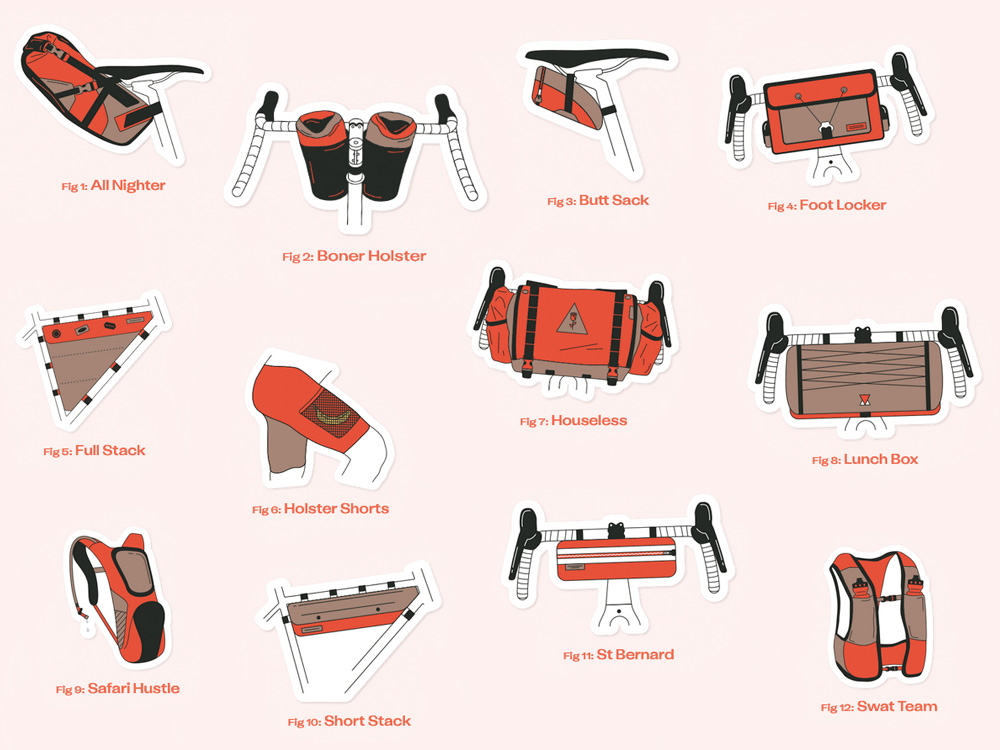 Fig 1: All Nighter

Fig 2: Boner Holster

Fig 3: Butt Sack

Fig 4: Foot Locker

Fig 5: Full Stack

Fig 6: Holster Shorts

Fig 7: Houseless

Fig 8: Lunch Box

Fig 9: Safari Hustle

Fig 10: Short Stack

Fig 11: St Bernard

Fig 12: Swat Team