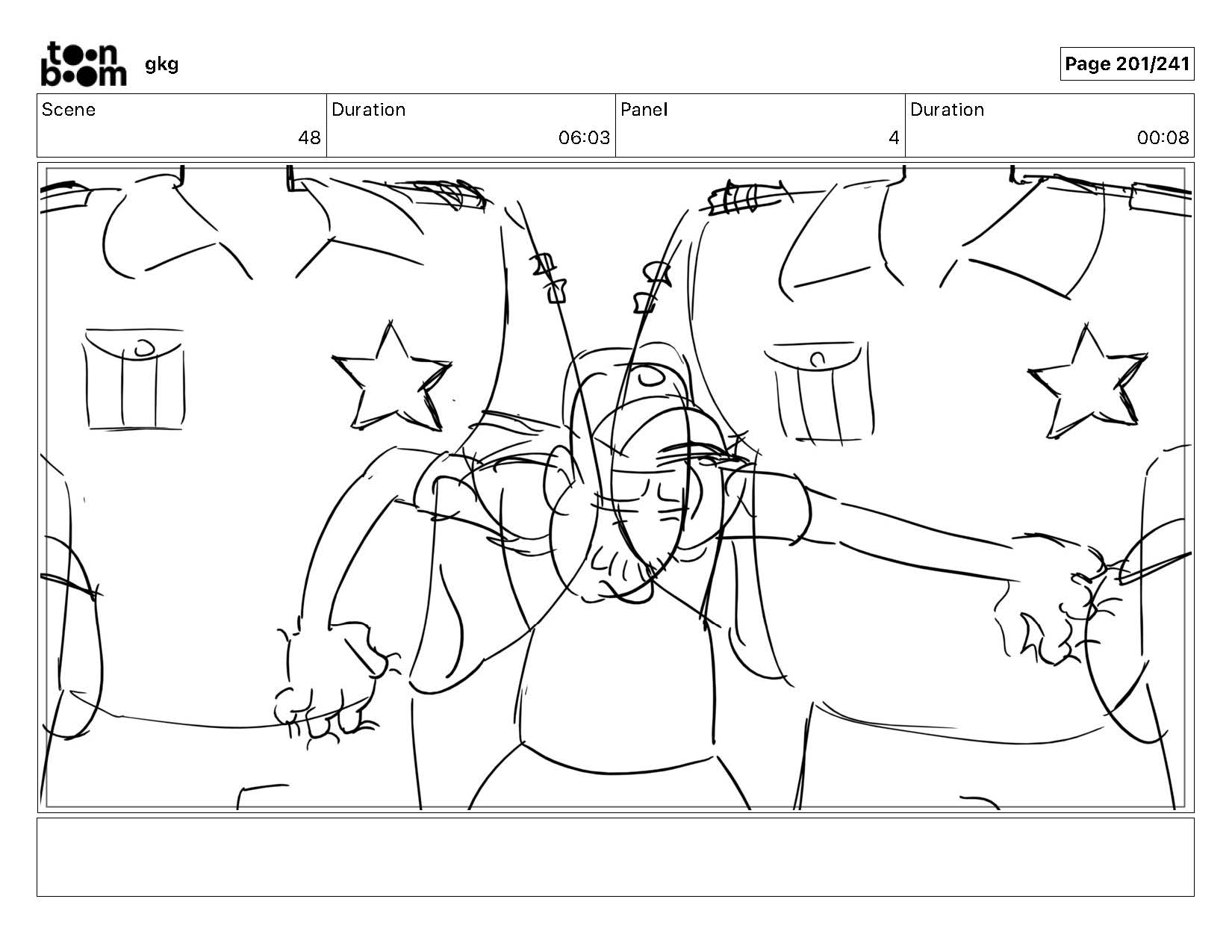 toon boom gkg

Page 201/241

| Scene | Duration | Panel | Duration |
|---|---|---|---|
| 48 | 06:03 | 4 | 00:08 |