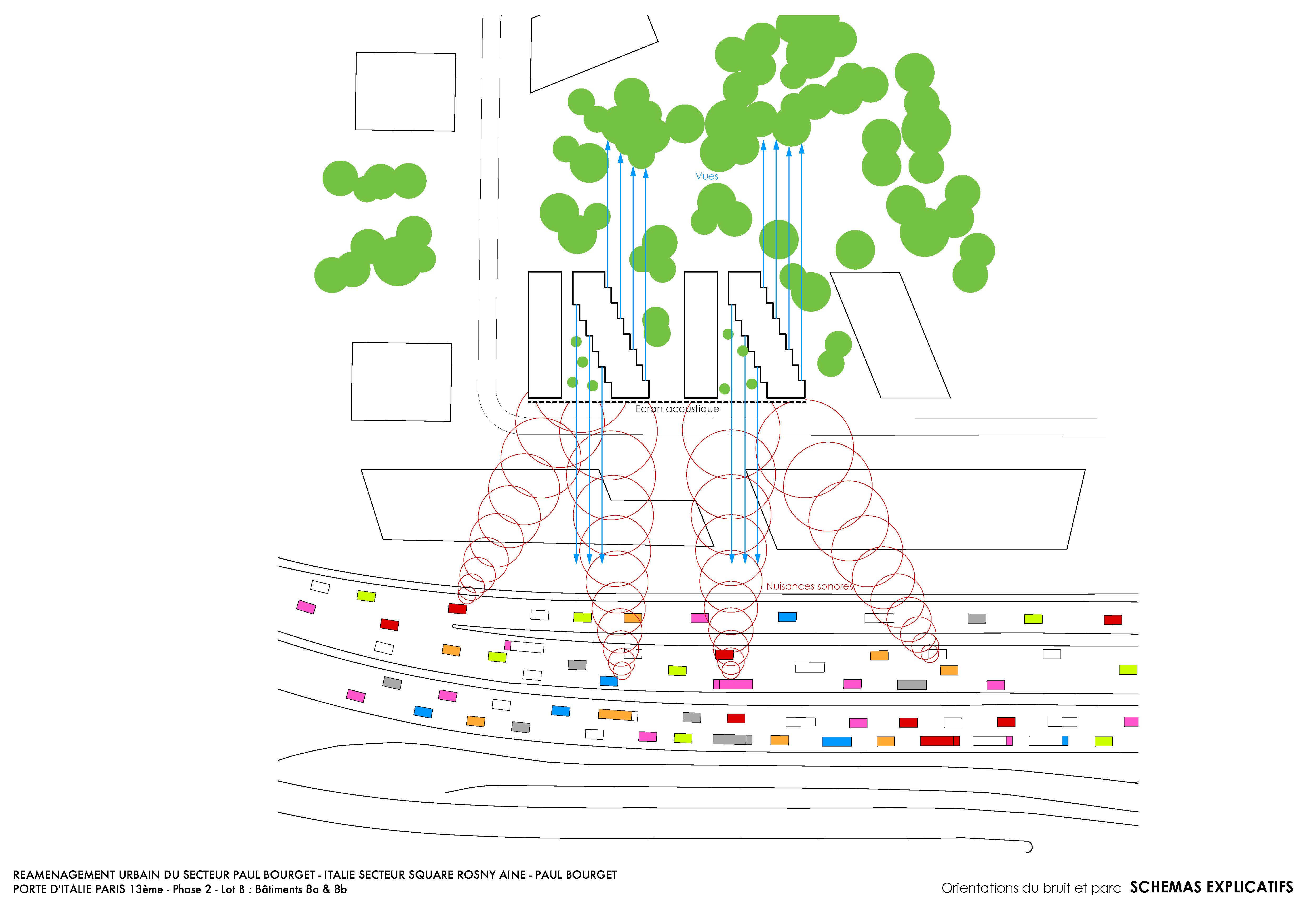 Vues

Ecran acoustique

Nuisances sonores

REAMENAGEMENT URBAIN DU SECTEUR PAUL BOURGET - ITALIE SECTEUR SQUARE ROSNY AINE - PAUL BOURGET
PORTE D'ITALIE PARIS 13ème - Phase 2 - Lot B : Bâtiments 8a & 8b

Orientations du bruit et parc SCHEMAS EXPLICATIFS