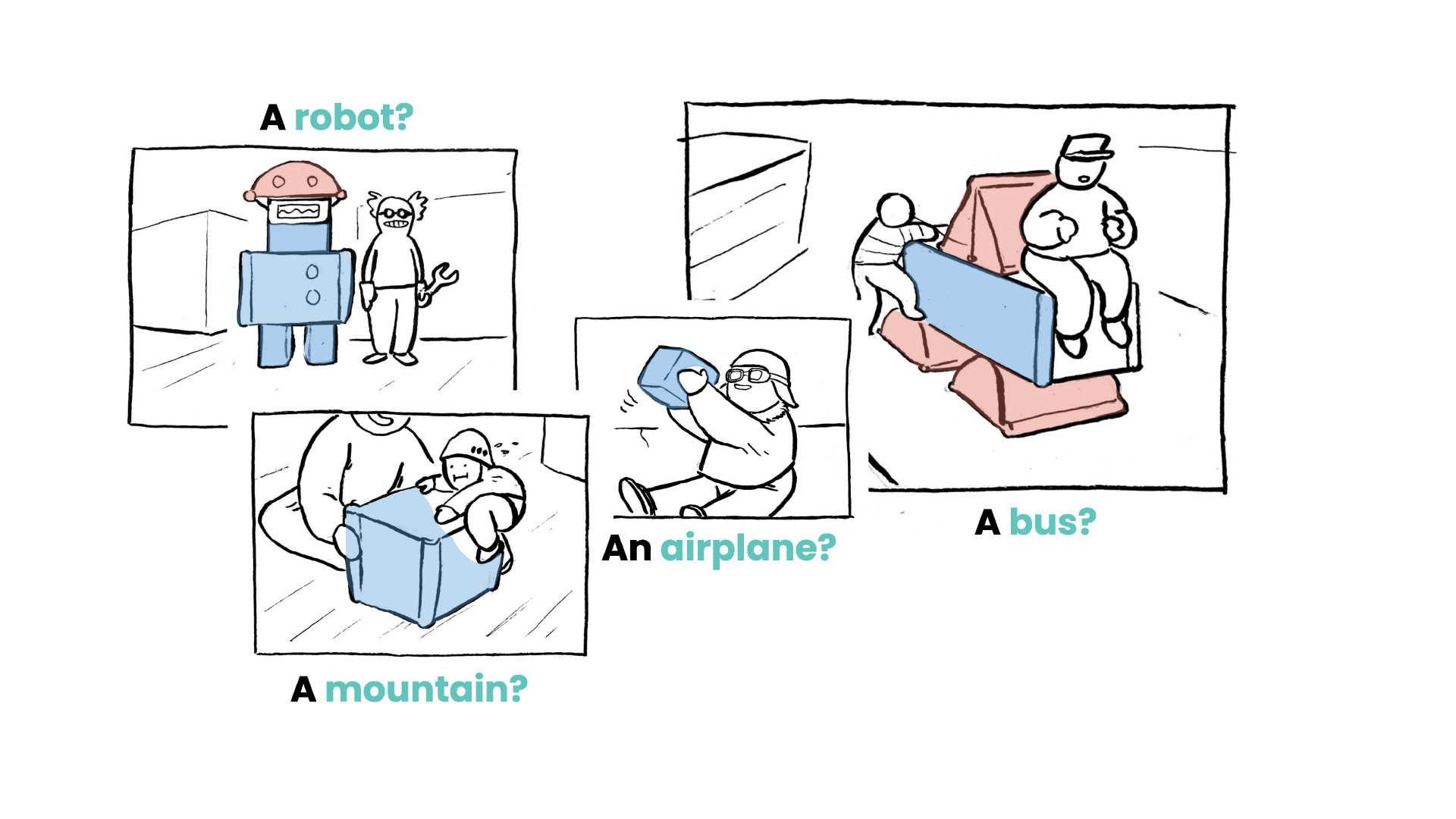 A robot?

A mountain?

An airplane?

A bus?