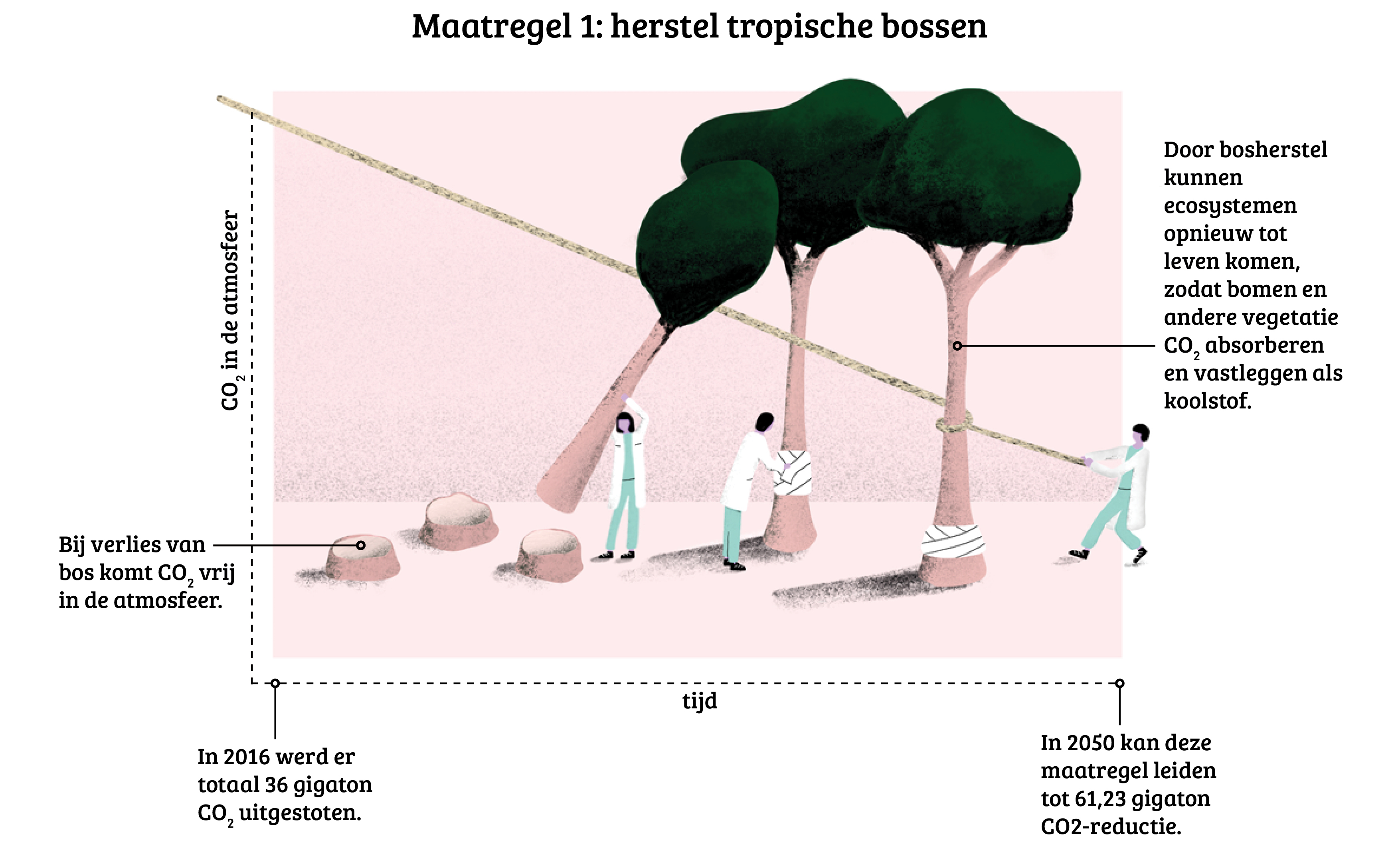 Maatregel 1: herstel tropische bossen

$CO_2$ in de atmosfeer

Door bosherstel kunnen ecosystemen opnieuw tot leven komen, zodat bomen en andere vegetatie $CO_2$ absorberen en vastleggen als koolstof.

Bij verlies van bos komt $CO_2$ vrij in de atmosfeer.

tijd

In 2016 werd er totaal 36 gigaton $CO_2$ uitgestoten.

In 2050 kan deze maatregel leiden tot 61,23 gigaton CO2-reductie.