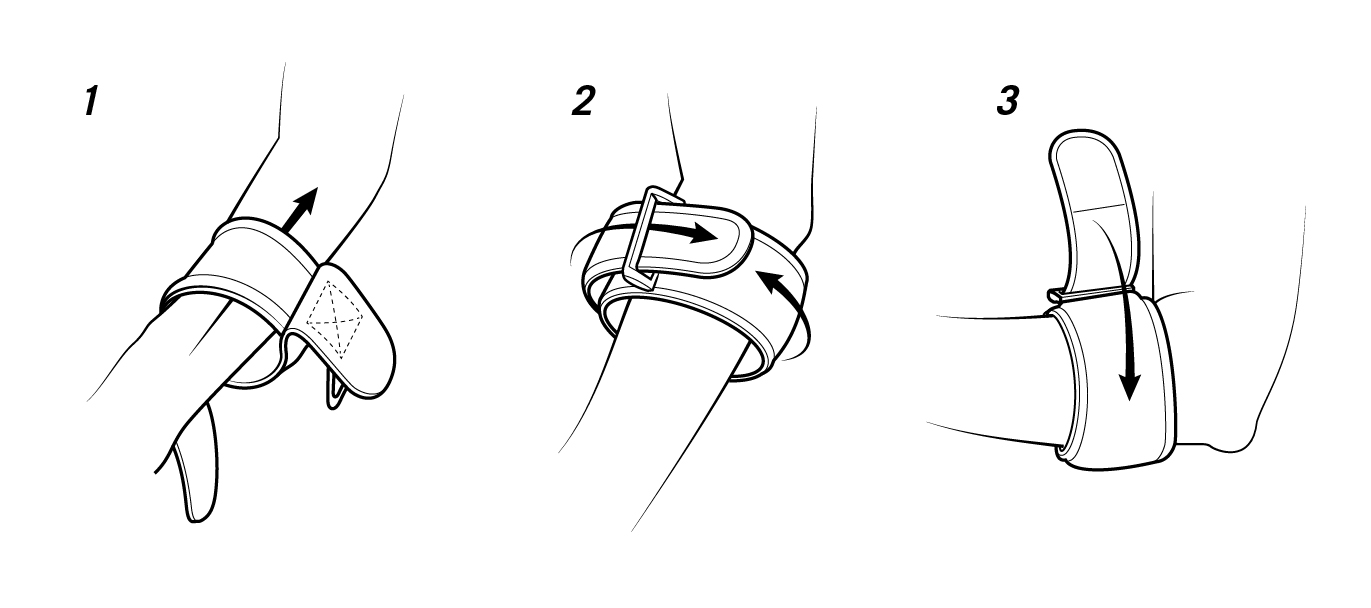 1

2

3