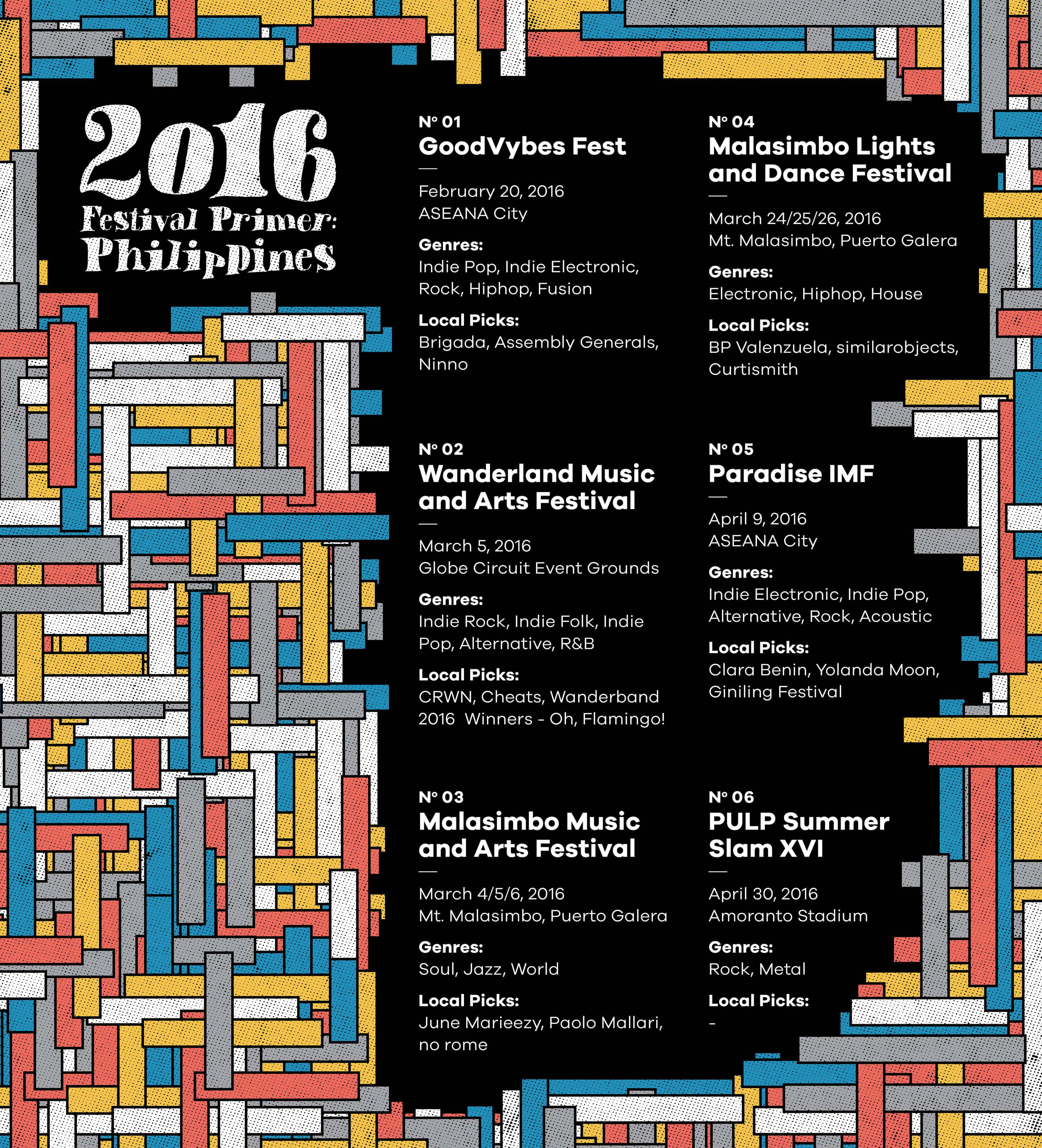 2016
Festival Primer:
Philippines

Nº 01
GoodVybes Fest
—
February 20, 2016
ASEANA City

Genres:
Indie Pop, Indie Electronic, Rock, Hiphop, Fusion

Local Picks:
Brigada, Assembly Generals, Ninno

Nº 02
Wanderland Music and Arts Festival
—
March 5, 2016
Globe Circuit Event Grounds

Genres:
Indie Rock, Indie Folk, Indie Pop, Alternative, R&B

Local Picks:
CRWN, Cheats, Wanderband 2016 Winners - Oh, Flamingo!

Nº 03
Malasimbo Music and Arts Festival
—
March 4/5/6, 2016
Mt. Malasimbo, Puerto Galera

Genres:
Soul, Jazz, World

Local Picks:
June Marieezy, Paolo Mallari, no rome

Nº 04
Malasimbo Lights and Dance Festival
—
March 24/25/26, 2016
Mt. Malasimbo, Puerto Galera

Genres:
Electronic, Hiphop, House

Local Picks:
BP Valenzuela, similarobjects, Curtismith

Nº 05
Paradise IMF
—
April 9, 2016
ASEANA City

Genres:
Indie Electronic, Indie Pop, Alternative, Rock, Acoustic

Local Picks:
Clara Benin, Yolanda Moon, Giniling Festival

Nº 06
PULP Summer Slam XVI
—
April 30, 2016
Amoranto Stadium

Genres:
Rock, Metal

Local Picks:
-