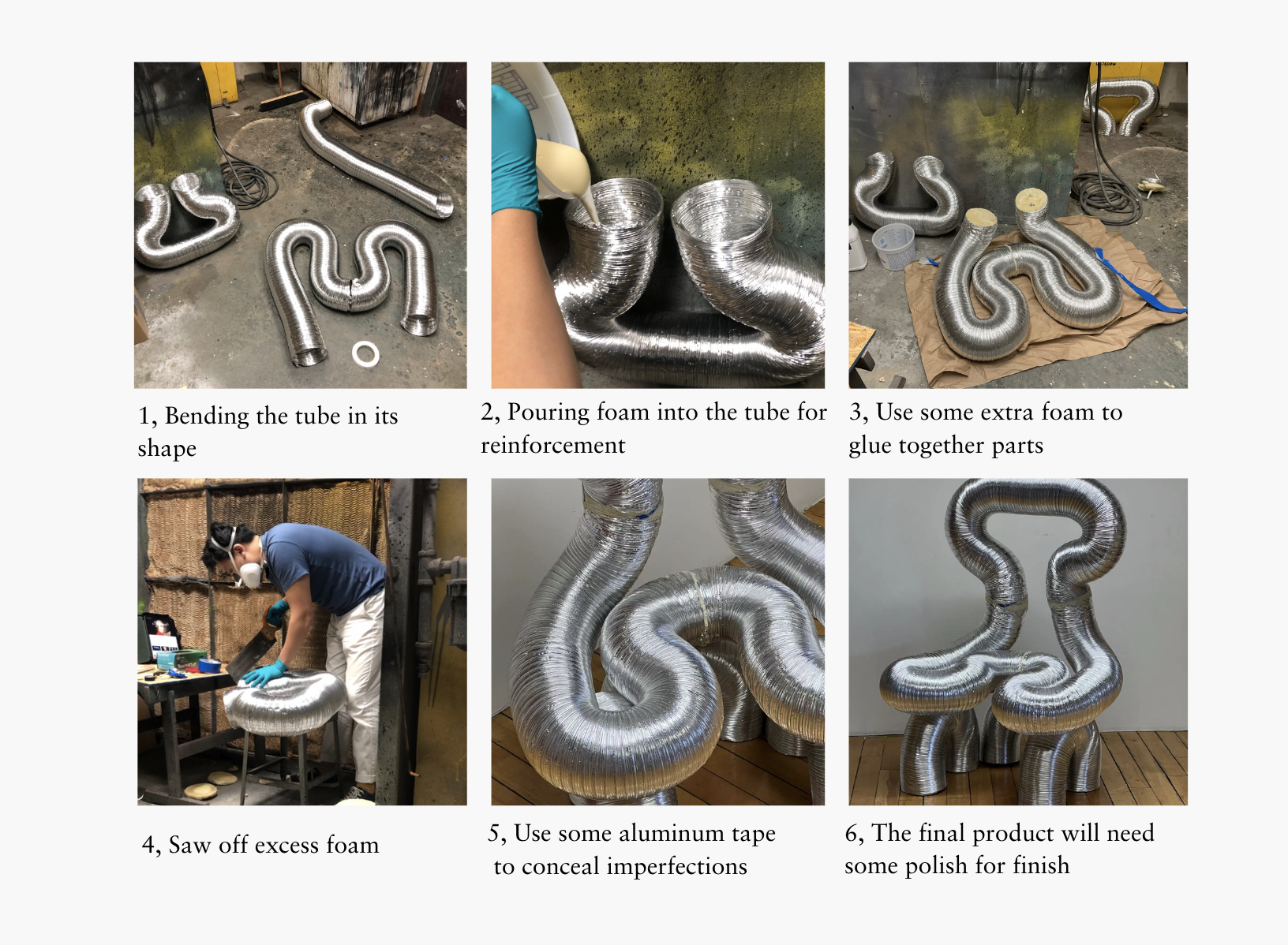 1, Bending the tube in its shape

2, Pouring foam into the tube for reinforcement

3, Use some extra foam to glue together parts

4, Saw off excess foam

5, Use some aluminum tape to conceal imperfections

6, The final product will need some polish for finish