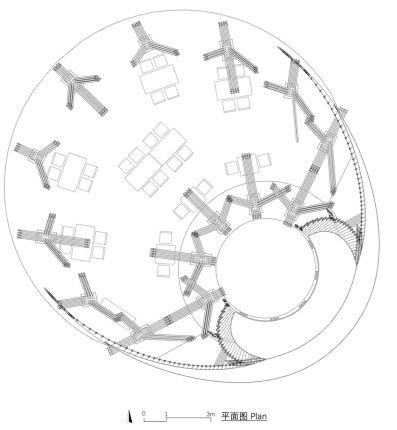 0 1 3m 平面图 Plan