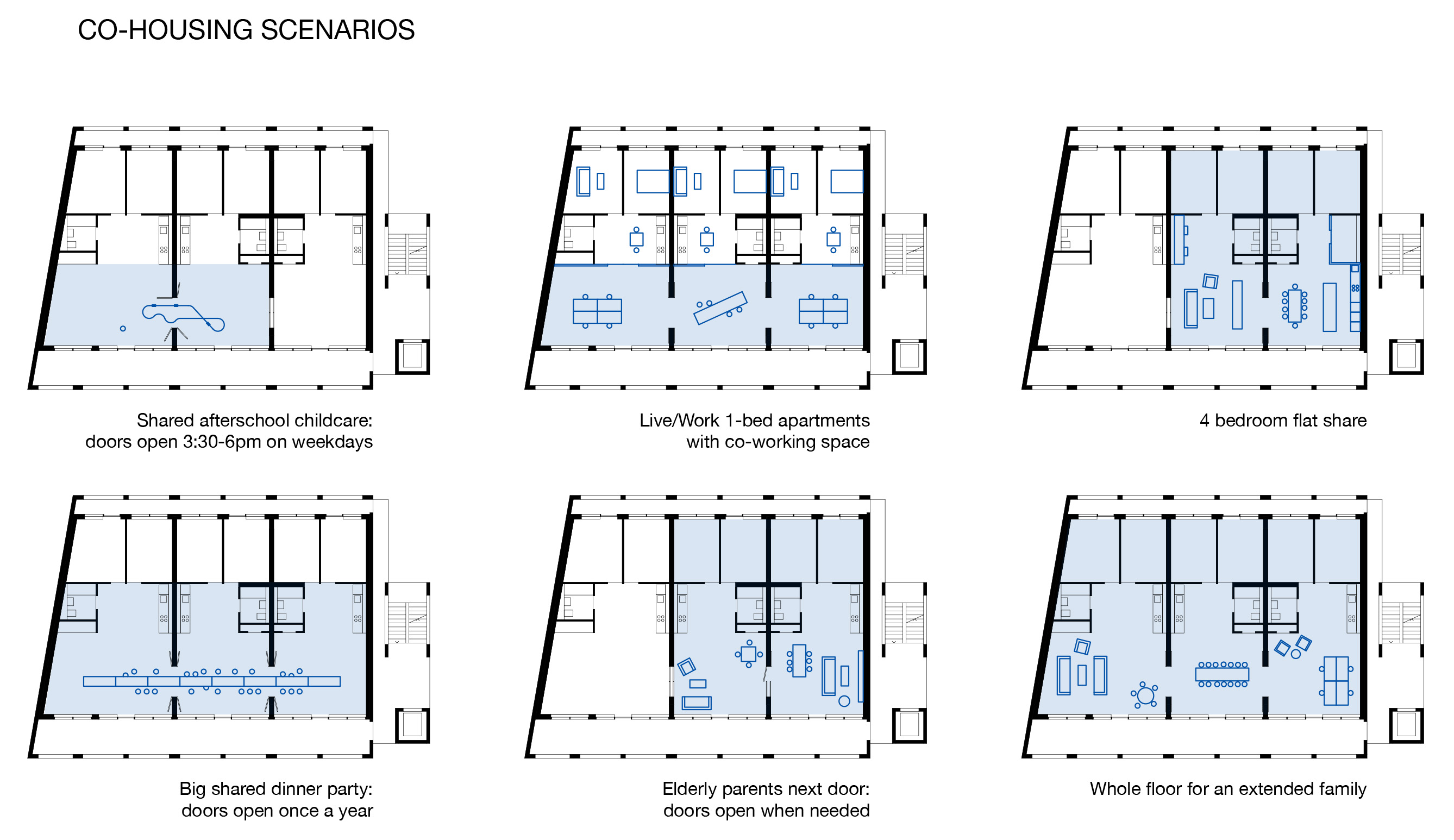 CO-HOUSING SCENARIOS

Shared afterschool childcare: doors open 3:30-6pm on weekdays

Live/Work 1-bed apartments with co-working space

4 bedroom flat share

Big shared dinner party: doors open once a year

Elderly parents next door: doors open when needed

Whole floor for an extended family