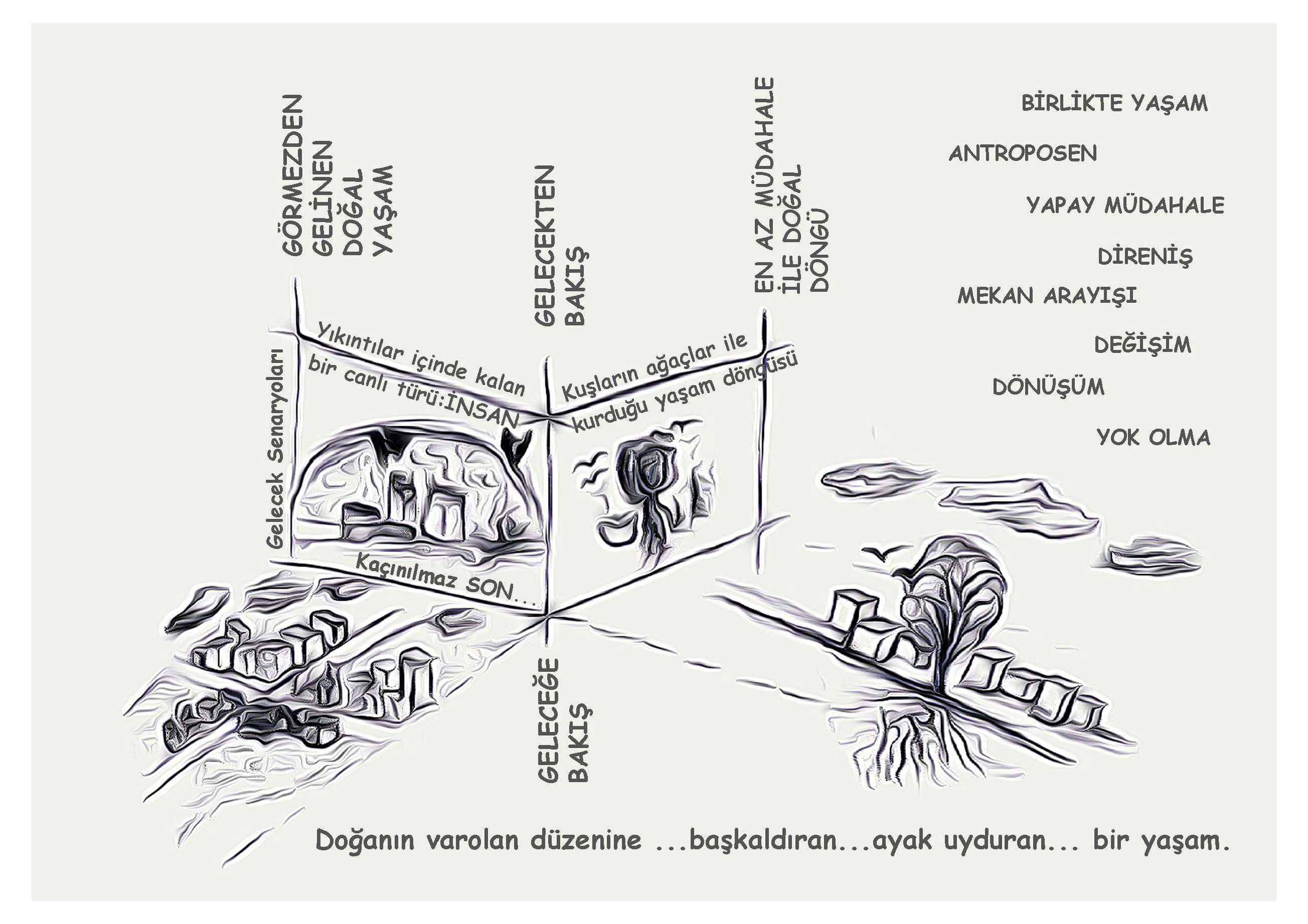 GÖRMEZDEN GELİNEN DOĞAL YAŞAM

GELECEKTEN BAKIŞ

EN AZ MÜDAHALE İLE DOĞAL DÖNGÜ

BİRLİKTE YAŞAM

ANTROPOSEN

YAPAY MÜDAHALE

DİRENİŞ

MEKAN ARAYIŞI

DEĞİŞİM

DÖNÜŞÜM

YOK OLMA

Gelecek Senaryoları

Yıkıntılar içinde kalan bir canlı türü:İNSAN

Kuşların ağaçlar ile kurduğu yaşam döngüsü

Kaçınılmaz SON...

GELECEĞE BAKIŞ

Doğanın varolan düzenine ...başkaldıran...ayak uyduran... bir yaşam.