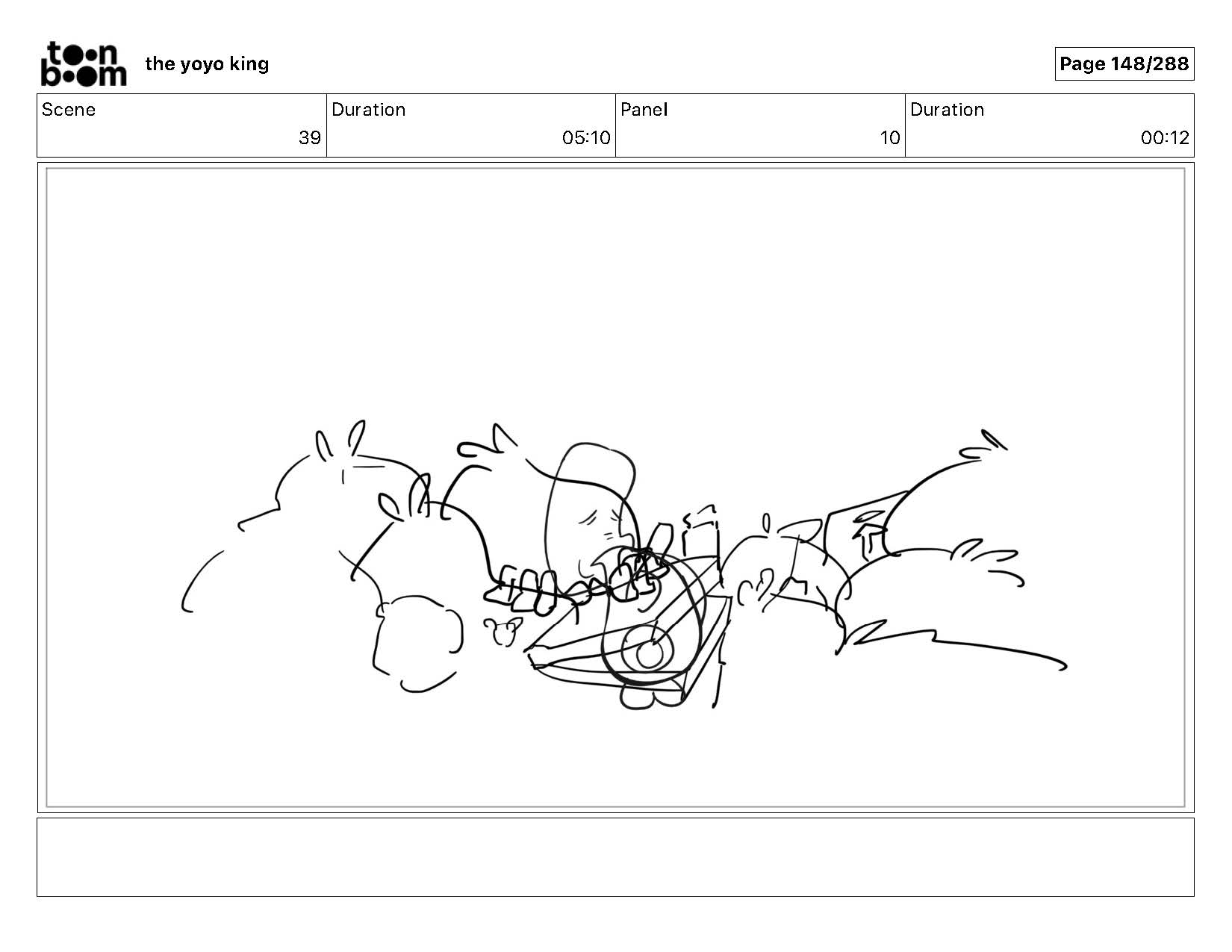 toon boom the yoyo king

Page 148/288

| Scene | Duration | Panel | Duration |
|---|---|---|---|
| 39 | 05:10 | 10 | 00:12 |