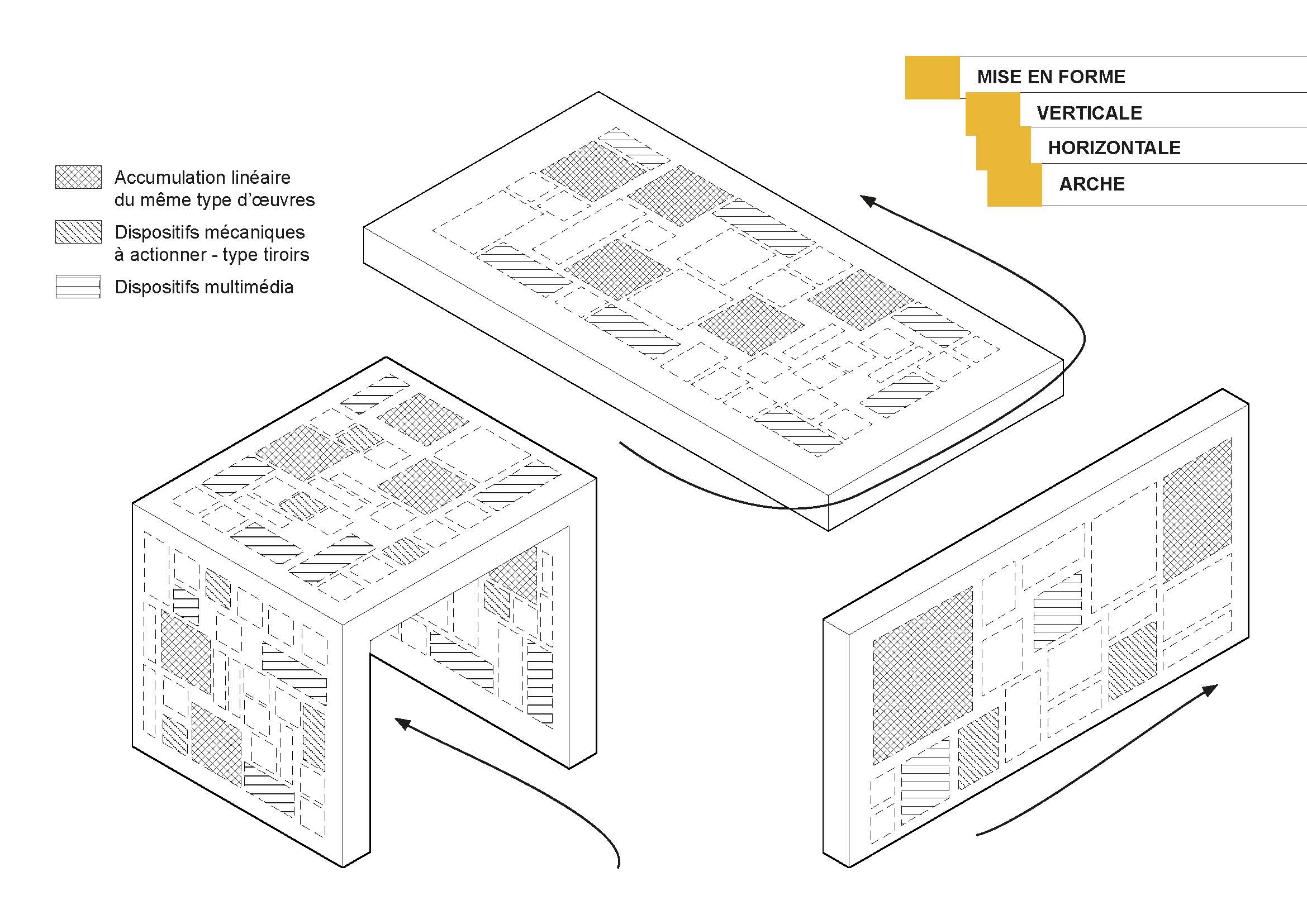 MISE EN FORME
VERTICALE
HORIZONTALE
ARCHE

Accumulation linéaire du même type d'œuvres

Dispositifs mécaniques à actionner - type tiroirs

Dispositifs multimédia