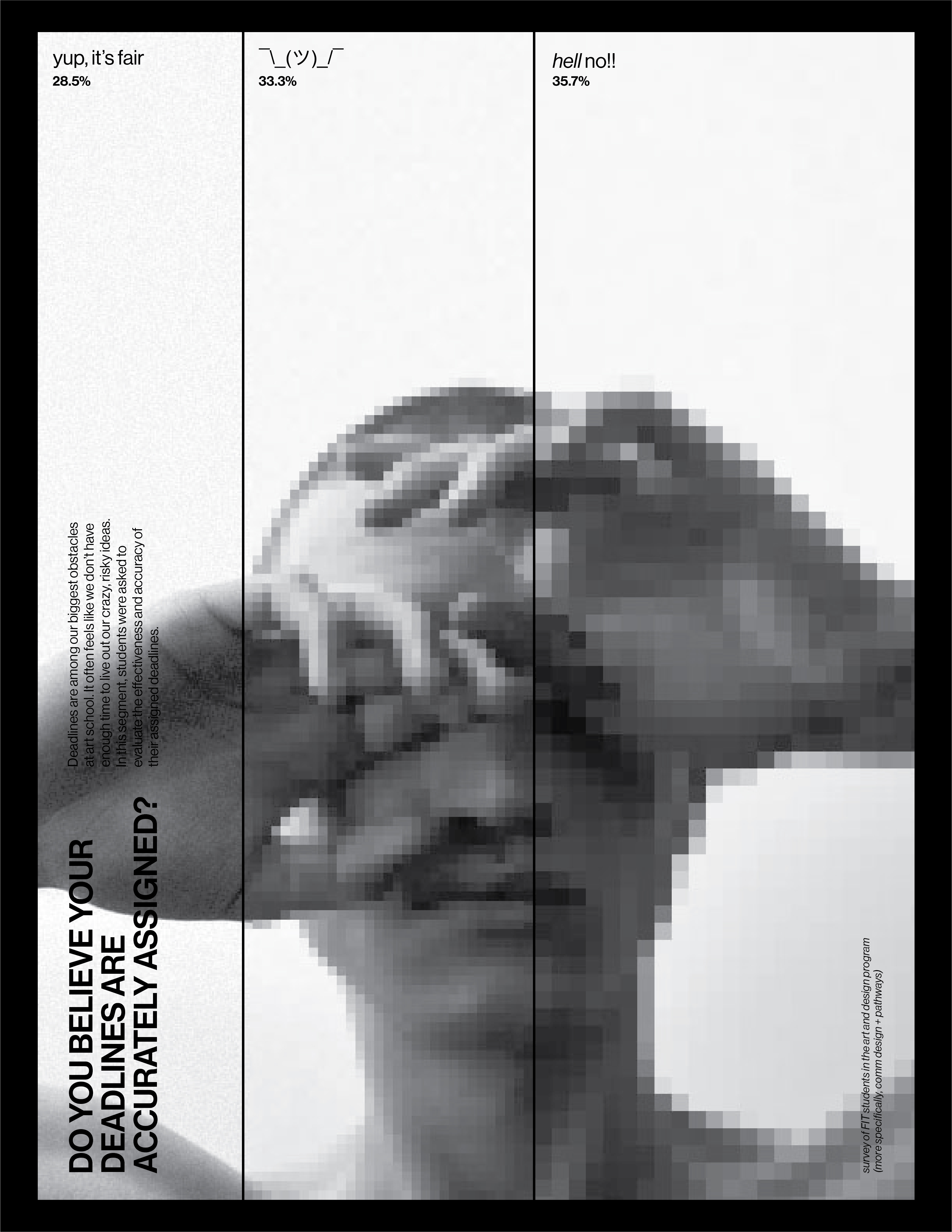 yup, it's fair
28.5%

¯\_(ツ)_/¯
33.3%

hell no!!
35.7%

DO YOU BELIEVE YOUR DEADLINES ARE ACCURATELY ASSIGNED?

Deadlines are among our biggest obstacles at art school. It often feels like we don't have enough time to live out our crazy, risky ideas. In this segment, students were asked to evaluate the effectiveness and accuracy of their assigned deadlines.

survey of FIT students in the art and design program (more specifically, comm design + pathways)