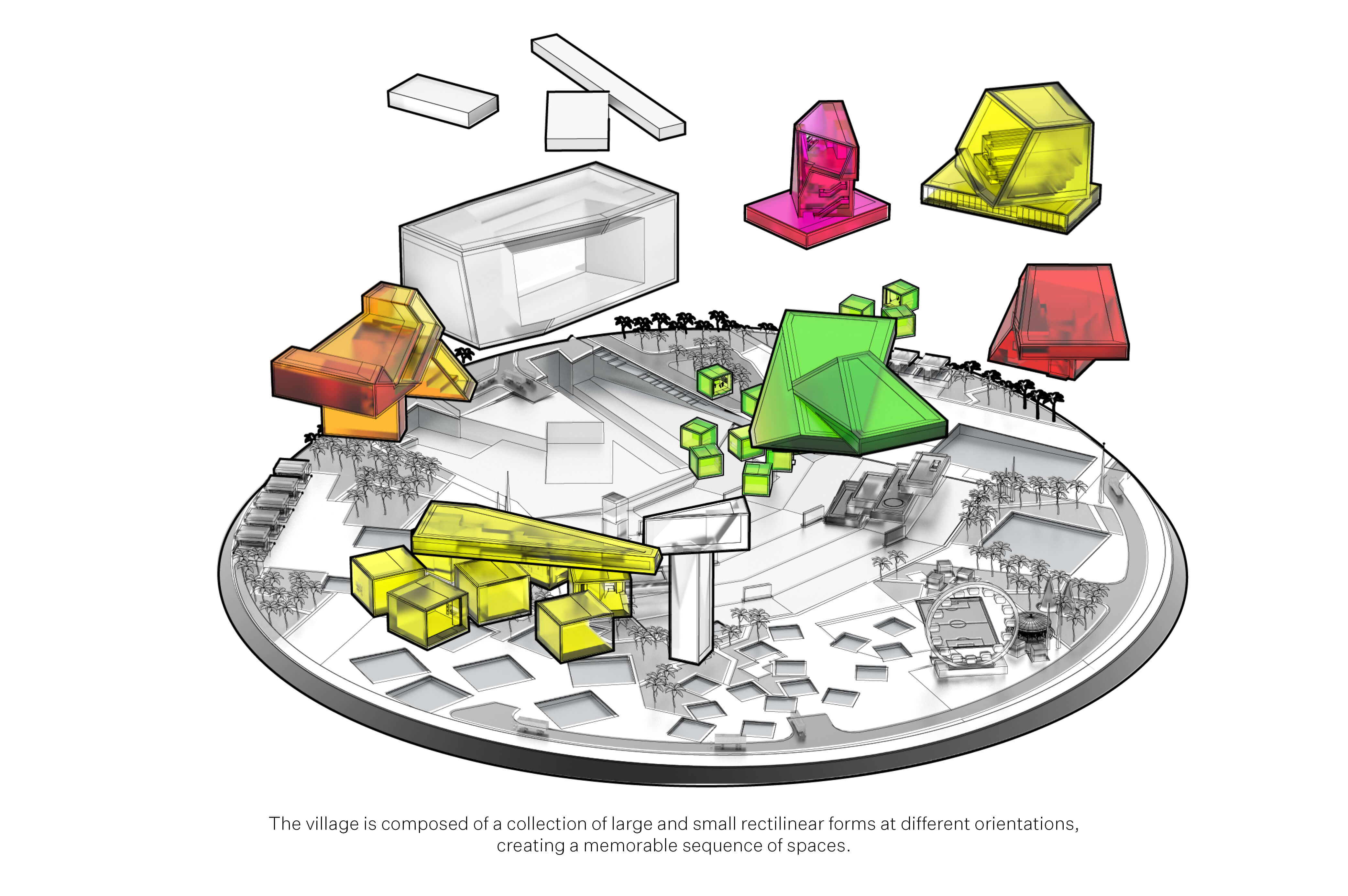 The village is composed of a collection of large and small rectilinear forms at different orientations, creating a memorable sequence of spaces.