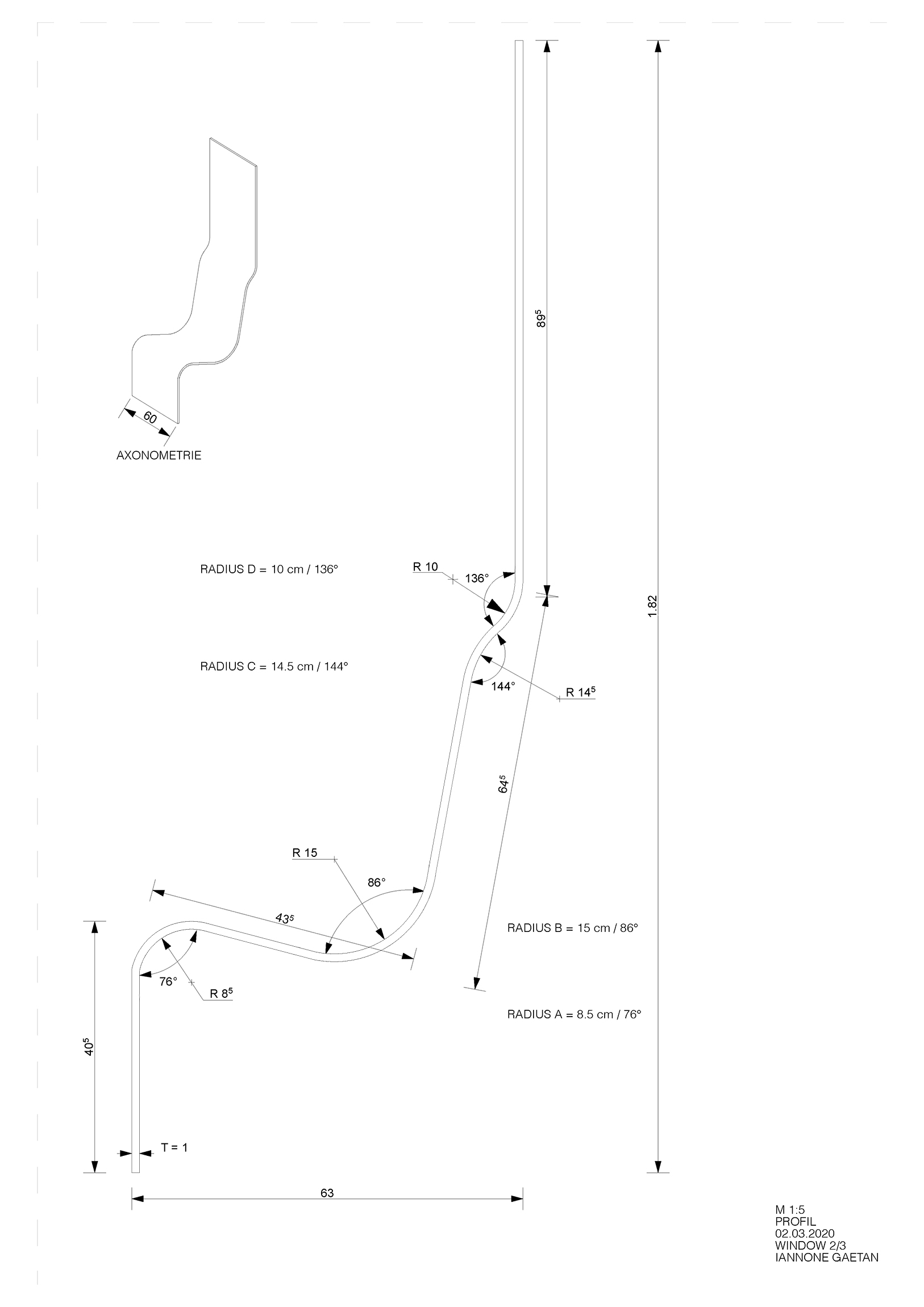 60
AXONOMETRIE

$89^5$

1.82

RADIUS D = 10 cm / 136°

R 10

136°

RADIUS C = 14.5 cm / 144°

144°

R $14^5$

$64^5$

R 15

86°

$43^5$

RADIUS B = 15 cm / 86°

76°

R $8^5$

RADIUS A = 8.5 cm / 76°

$40^5$

T = 1

63

M 1:5
PROFIL
02.03.2020
WINDOW 2/3
IANNONE GAETAN