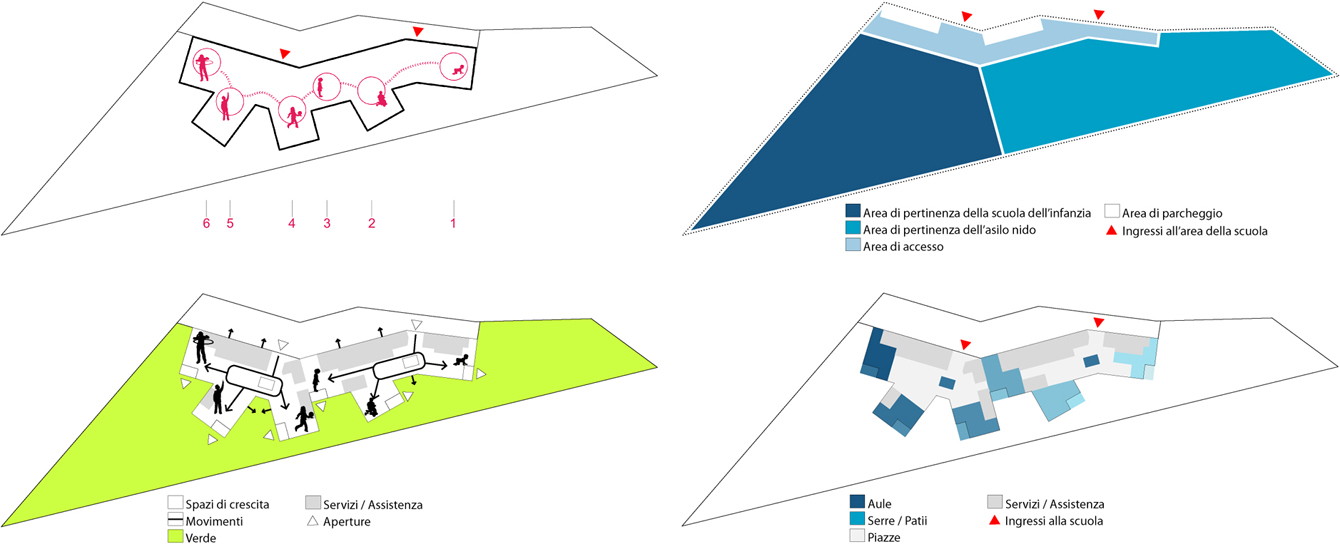 6 5 4 3 2 1

Area di pertinenza della scuola dell'infanzia
Area di pertinenza dell'asilo nido
Area di accesso
Area di parcheggio
Ingressi all'area della scuola

Spazi di crescita
Movimenti
Verde
Servizi / Assistenza
Aperture

Aule
Serre / Patii
Piazze
Servizi / Assistenza
Ingressi alla scuola