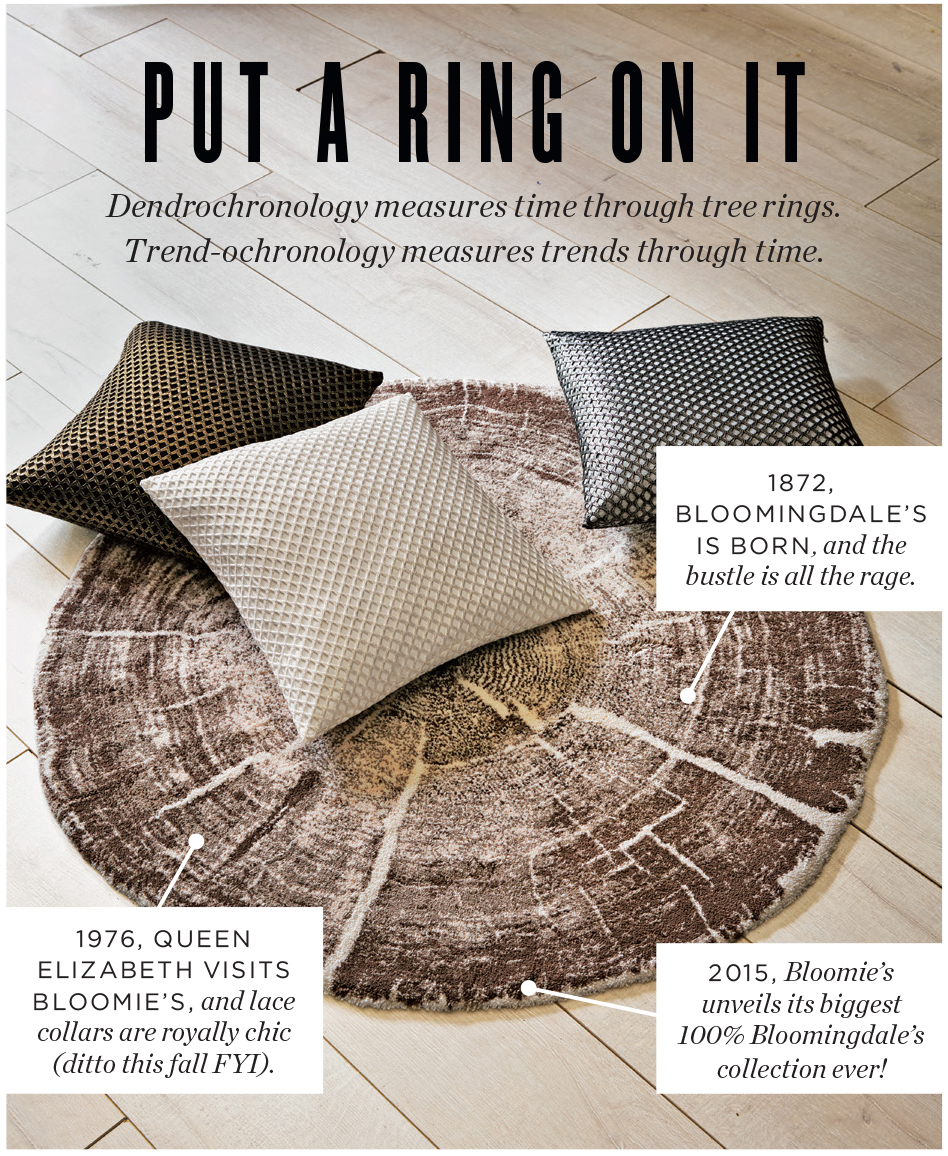 PUT A RING ON IT

Dendrochronology measures time through tree rings. Trend-ochronology measures trends through time.

1872, BLOOMINGDALE'S IS BORN, and the bustle is all the rage.

1976, QUEEN ELIZABETH VISITS BLOOMIE'S, and lace collars are royally chic (ditto this fall FYI).

2015, Bloomie's unveils its biggest 100% Bloomingdale's collection ever!