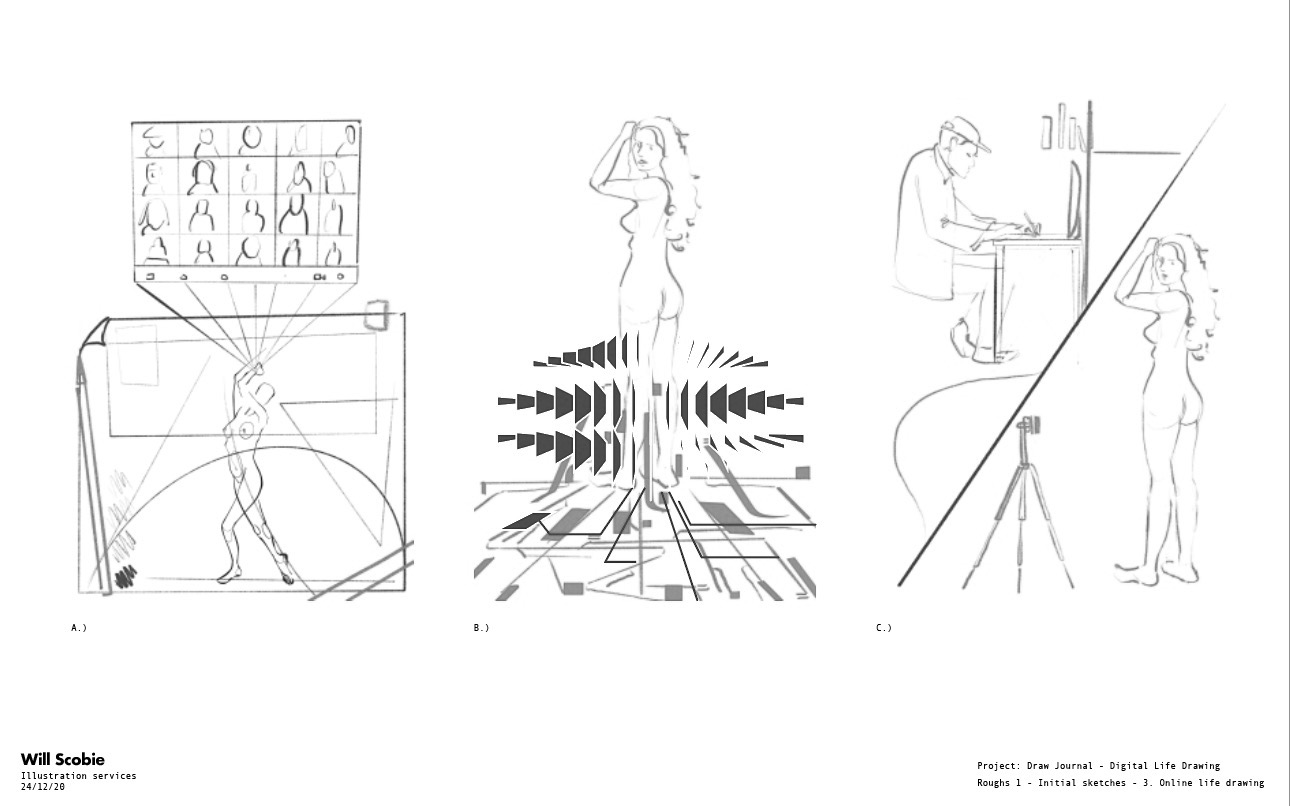 A.)

B.)

C.)

Will Scobie
Illustration services
24/12/20

Project: Draw Journal - Digital Life Drawing
Roughs 1 - Initial sketches - 3. Online life drawing