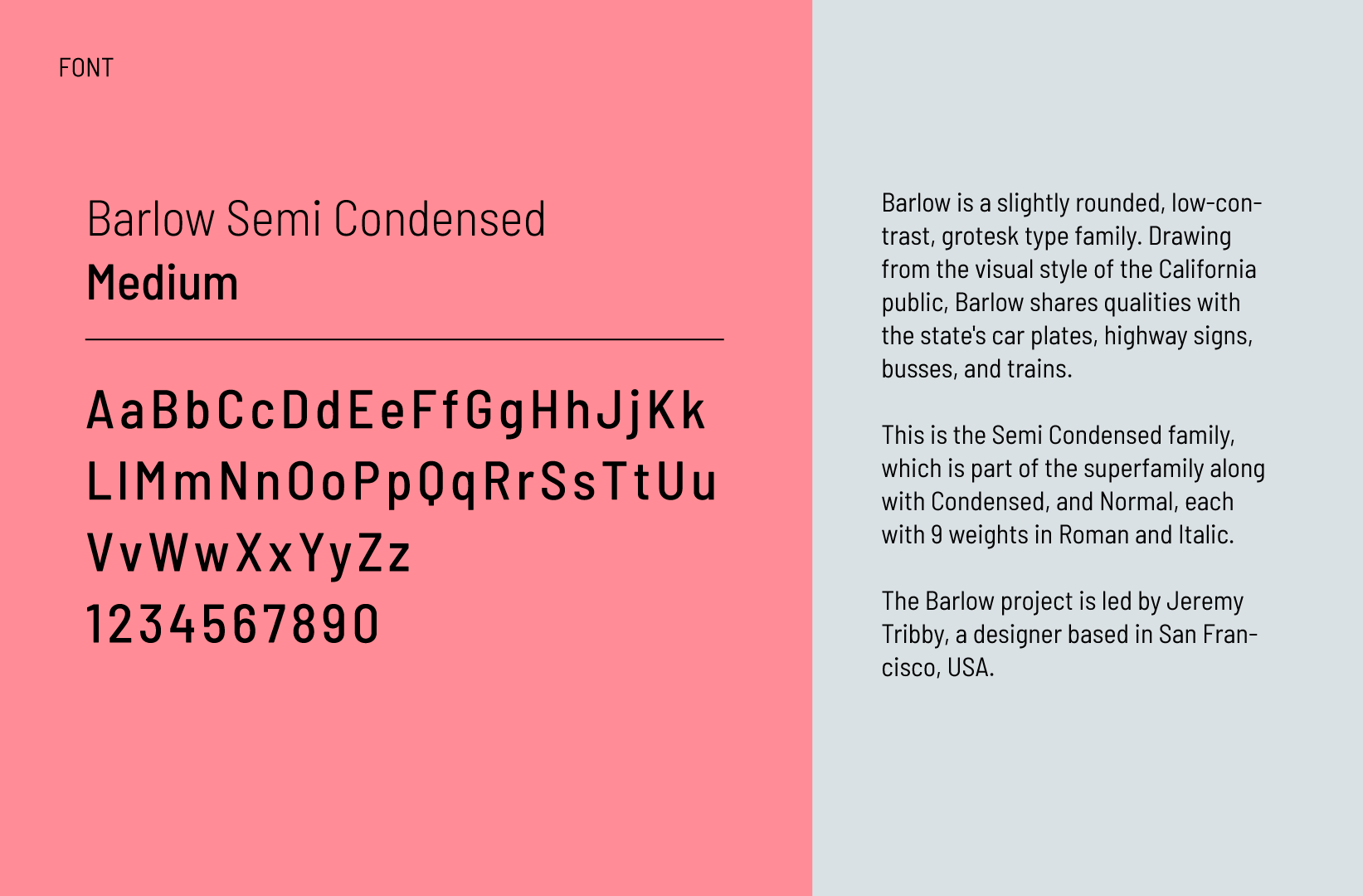 FONT

Barlow Semi Condensed
Medium

AaBbCcDdEeFfGgHhJjKk
LlMmNnOoPpQqRrSsTtUu
VvWwXxYyZz
1234567890

Barlow is a slightly rounded, low-contrast, grotesk type family. Drawing from the visual style of the California public, Barlow shares qualities with the state's car plates, highway signs, busses, and trains.

This is the Semi Condensed family, which is part of the superfamily along with Condensed, and Normal, each with 9 weights in Roman and Italic.

The Barlow project is led by Jeremy Tribby, a designer based in San Francisco, USA.