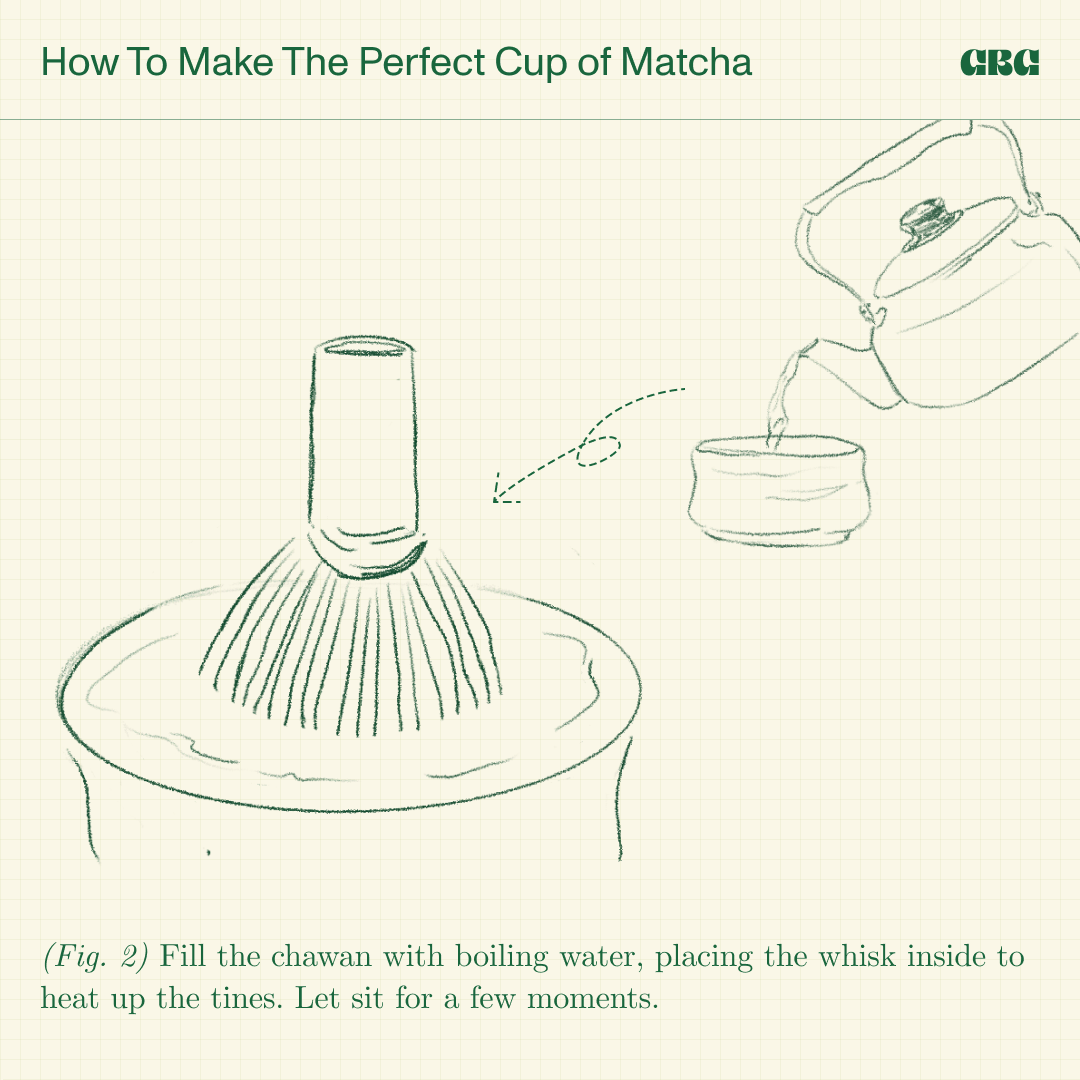 How To Make The Perfect Cup of Matcha

GRG

(Fig. 2) Fill the chawan with boiling water, placing the whisk inside to heat up the tines. Let sit for a few moments.