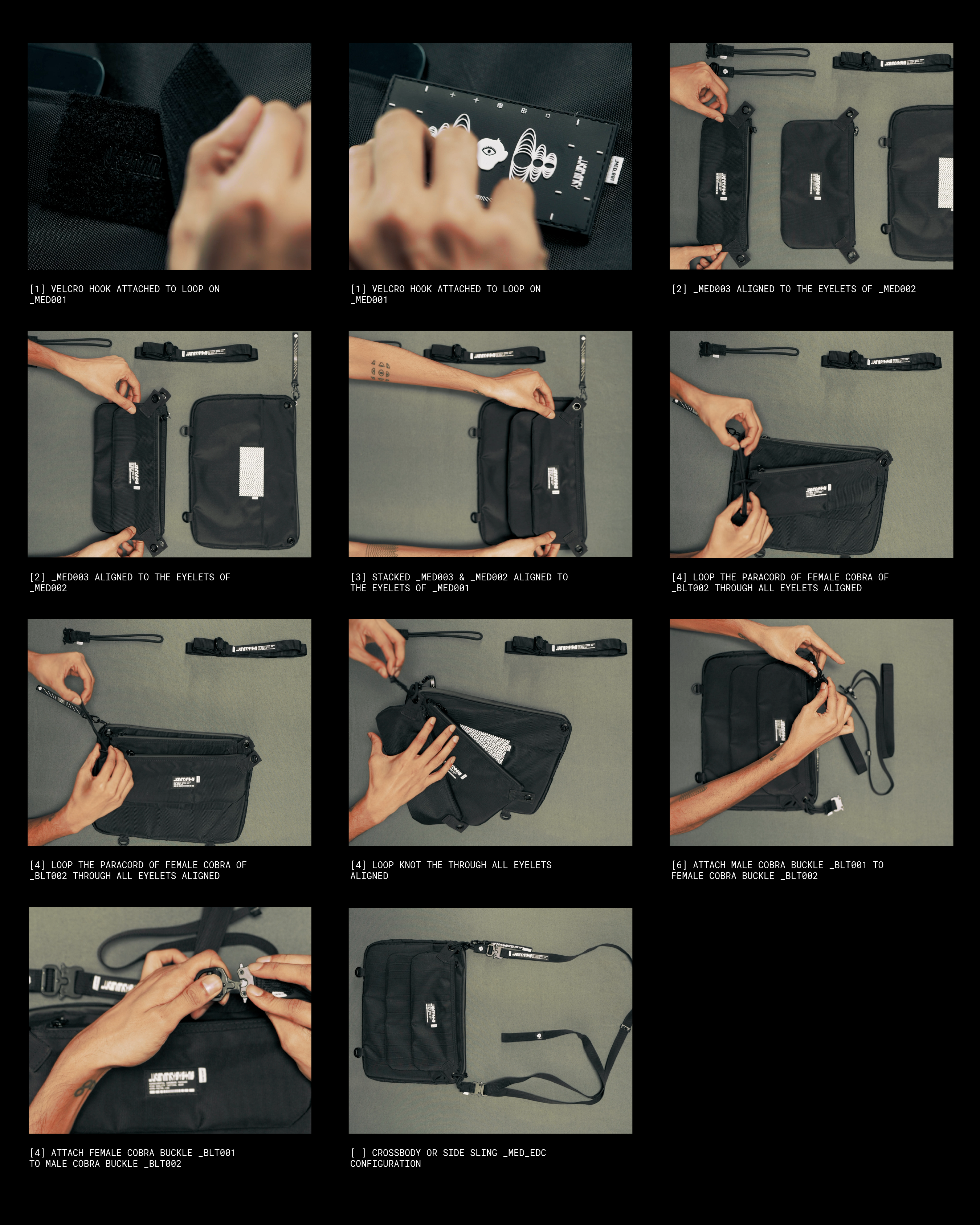 [1] VELCRO HOOK ATTACHED TO LOOP ON _MED001

[1] VELCRO HOOK ATTACHED TO LOOP ON _MED001

[2] _MED003 ALIGNED TO THE EYELETS OF _MED002

[2] _MED003 ALIGNED TO THE EYELETS OF _MED002

[3] STACKED _MED003 & _MED002 ALIGNED TO THE EYELETS OF _MED001

[4] LOOP THE PARACORD OF FEMALE COBRA OF _BLT002 THROUGH ALL EYELETS ALIGNED

[4] LOOP THE PARACORD OF FEMALE COBRA OF _BLT002 THROUGH ALL EYELETS ALIGNED

[4] LOOP KNOT THE THROUGH ALL EYELETS ALIGNED

[6] ATTACH MALE COBRA BUCKLE _BLT001 TO FEMALE COBRA BUCKLE _BLT002

[4] ATTACH FEMALE COBRA BUCKLE _BLT001 TO MALE COBRA BUCKLE _BLT002

[ ] CROSSBODY OR SIDE SLING _MED_EDC CONFIGURATION