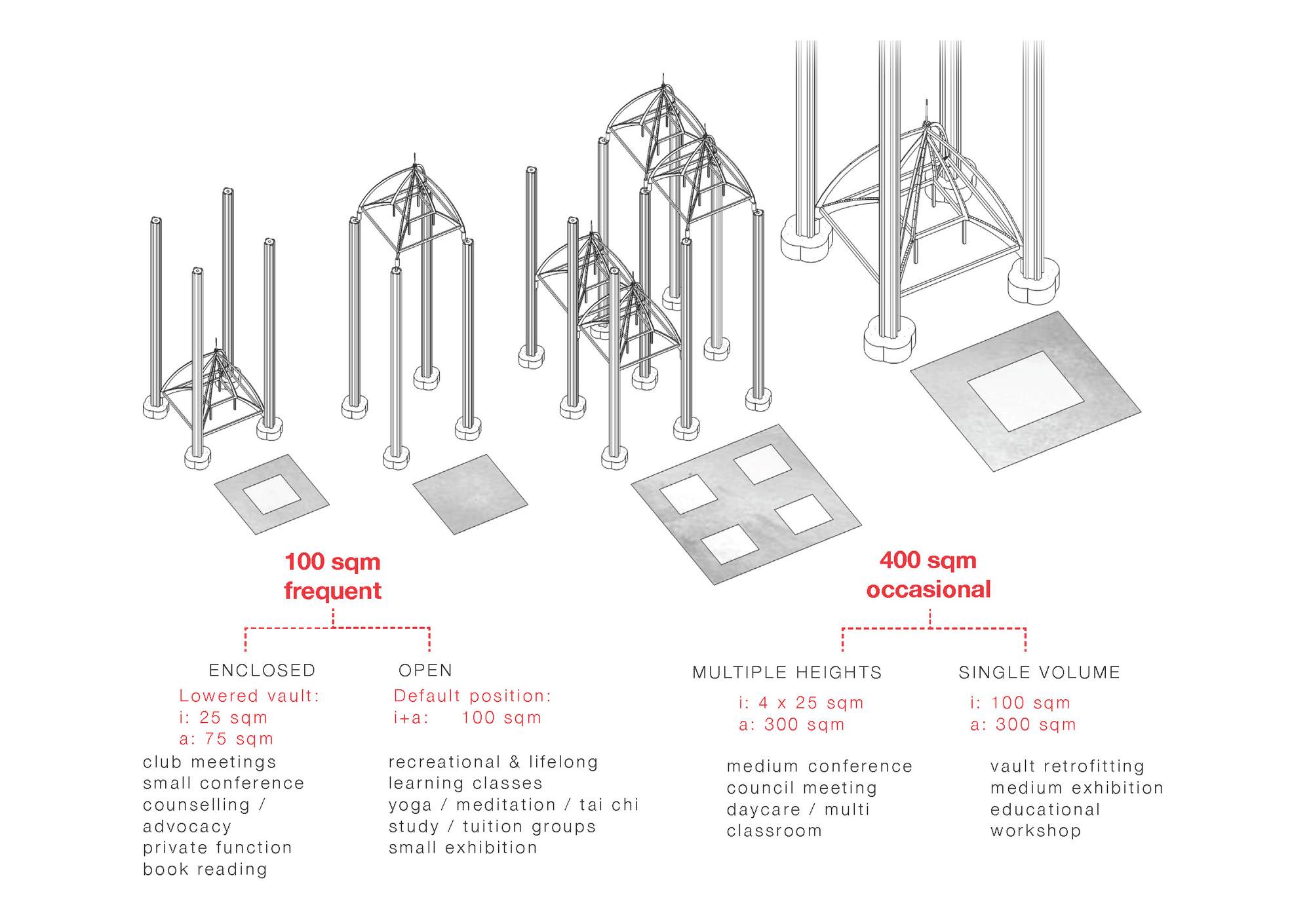 100 sqm
frequent

ENCLOSED

Lowered vault:
i: 25 sqm
a: 75 sqm

club meetings
small conference
counselling /
advocacy
private function
book reading

OPEN

Default position:
i+a: 100 sqm

recreational & lifelong
learning classes
yoga / meditation / tai chi
study / tuition groups
small exhibition

400 sqm
occasional

MULTIPLE HEIGHTS

i: 4 x 25 sqm
a: 300 sqm

medium conference
council meeting
daycare / multi
classroom

SINGLE VOLUME

i: 100 sqm
a: 300 sqm

vault retrofitting
medium exhibition
educational
workshop