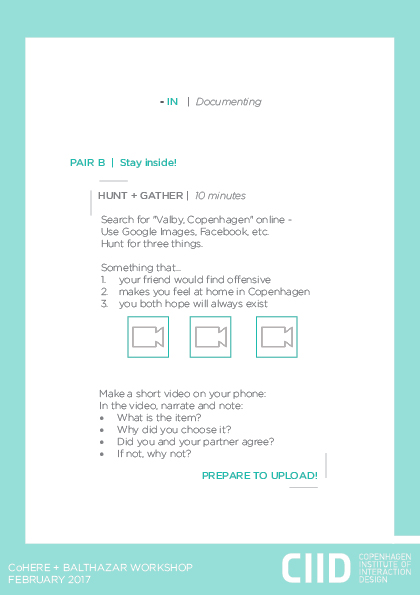 - IN | Documenting

PAIR B | Stay inside!

HUNT + GATHER | 10 minutes

Search for "Valby, Copenhagen" online - Use Google Images, Facebook, etc. Hunt for three things.

Something that...
1. your friend would find offensive
2. makes you feel at home in Copenhagen
3. you both hope will always exist

Make a short video on your phone:
In the video, narrate and note:
• What is the item?
• Why did you choose it?
• Did you and your partner agree?
• If not, why not?

PREPARE TO UPLOAD!

CoHERE + BALTHAZAR WORKSHOP
FEBRUARY 2017

CIID COPENHAGEN INSTITUTE OF INTERACTION DESIGN