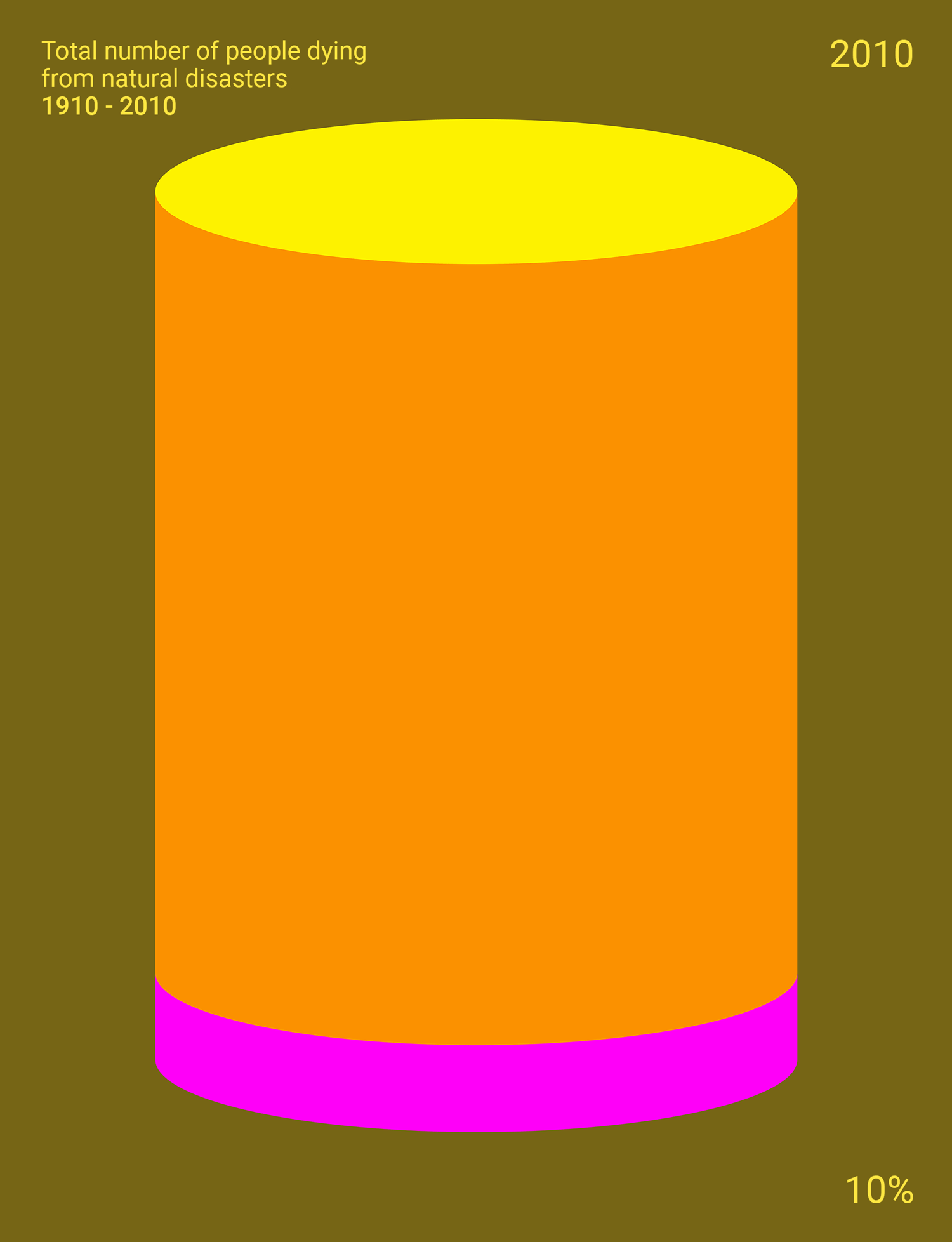 Total number of people dying from natural disasters
1910 - 2010

2010

10%