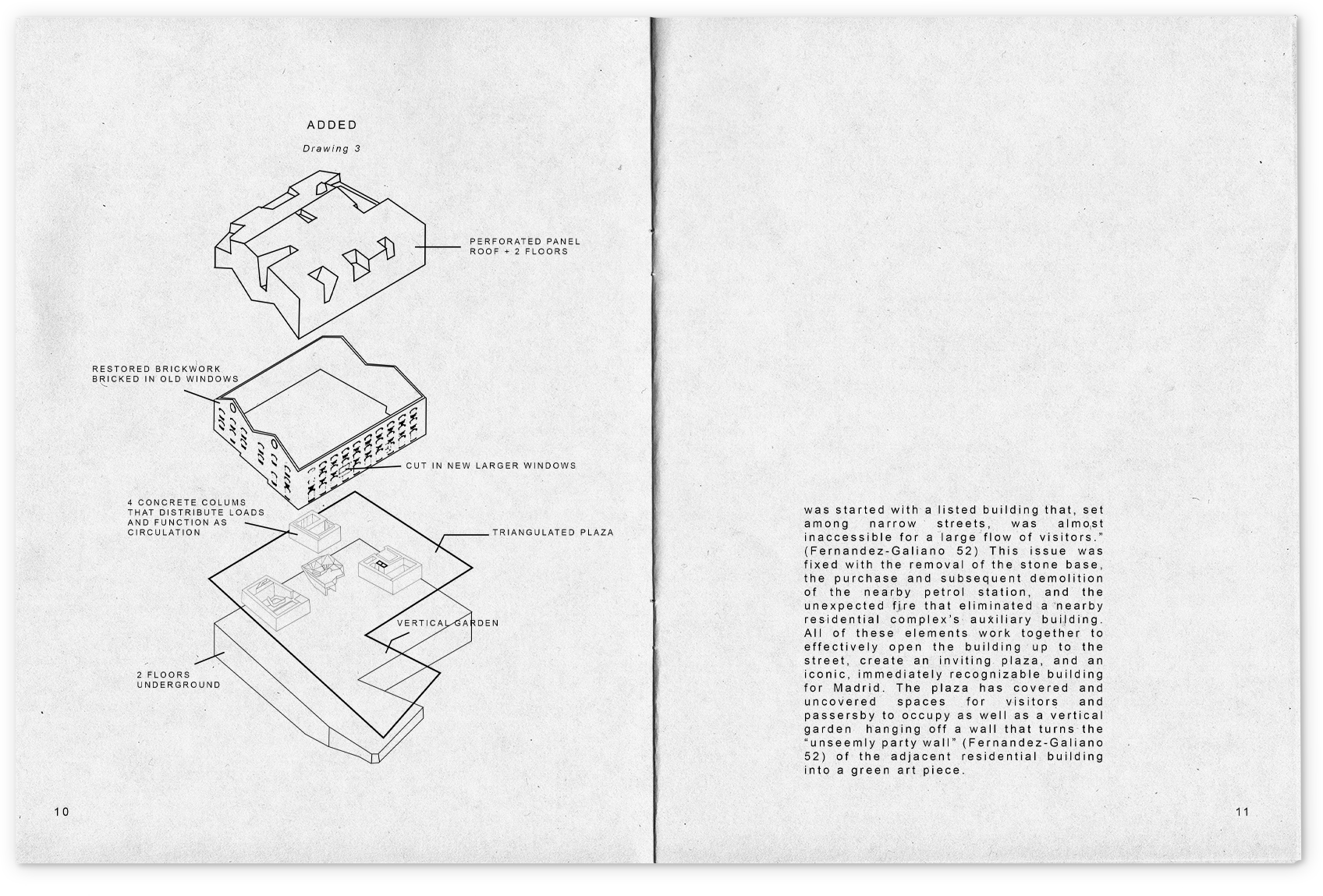 ADDED

Drawing 3

PERFORATED PANEL ROOF + 2 FLOORS

RESTORED BRICKWORK BRICKED IN OLD WINDOWS

CUT IN NEW LARGER WINDOWS

4 CONCRETE COLUMS THAT DISTRIBUTE LOADS AND FUNCTION AS CIRCULATION

TRIANGULATED PLAZA

VERTICAL GARDEN

2 FLOORS UNDERGROUND

10

was started with a listed building that, set among narrow streets, was almost inaccessible for a large flow of visitors." (Fernandez-Galiano 52) This issue was fixed with the removal of the stone base, the purchase and subsequent demolition of the nearby petrol station, and the unexpected fire that eliminated a nearby residential complex's auxiliary building. All of these elements work together to effectively open the building up to the street, create an inviting plaza, and an iconic, immediately recognizable building for Madrid. The plaza has covered and uncovered spaces for visitors and passersby to occupy as well as a vertical garden hanging off a wall that turns the "unseemly party wall" (Fernandez-Galiano 52) of the adjacent residential building into a green art piece.

11