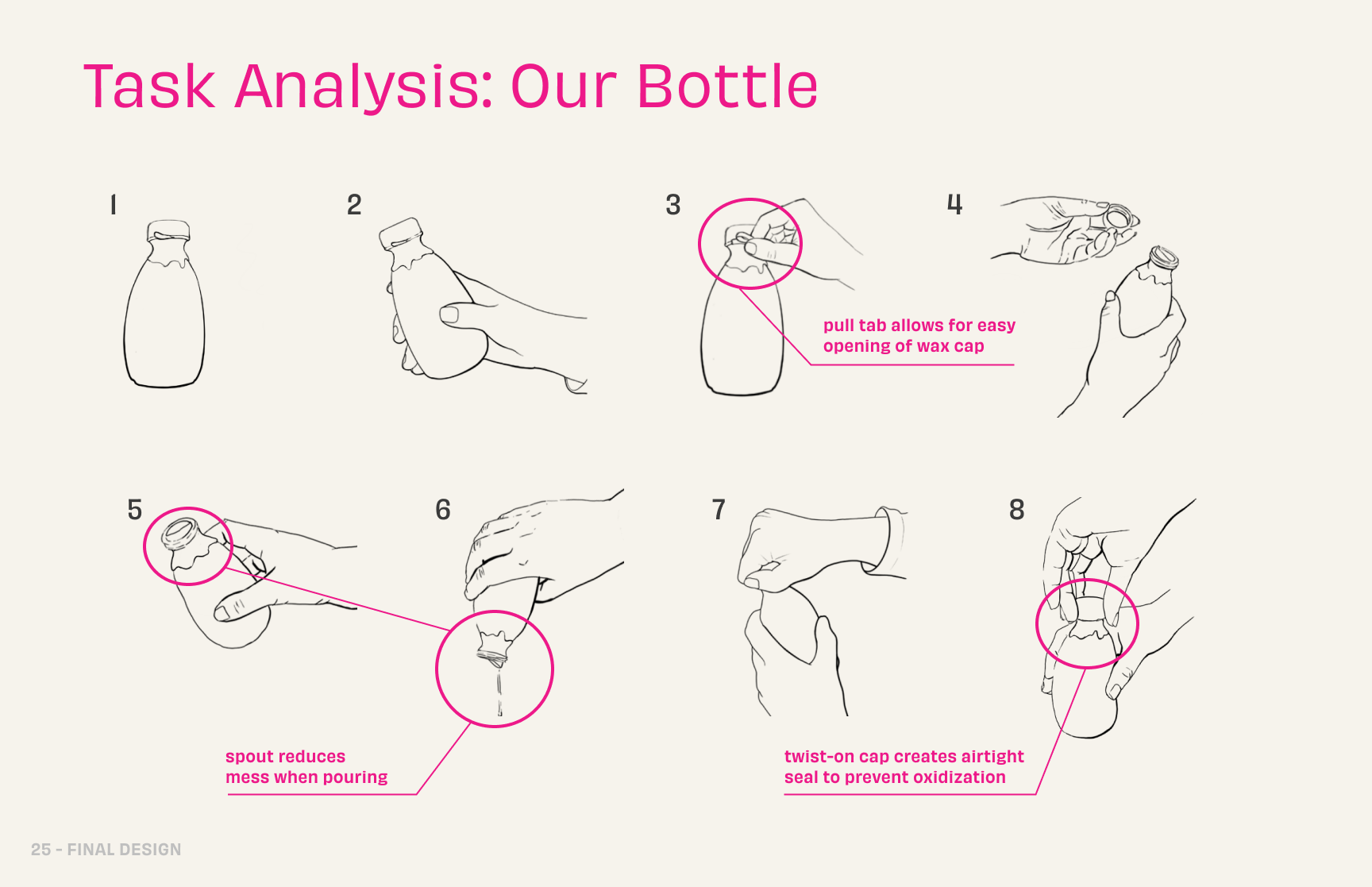 Task Analysis: Our Bottle

1

2

3

pull tab allows for easy opening of wax cap

4

5

6

spout reduces mess when pouring

7

8

twist-on cap creates airtight seal to prevent oxidization

25 - FINAL DESIGN