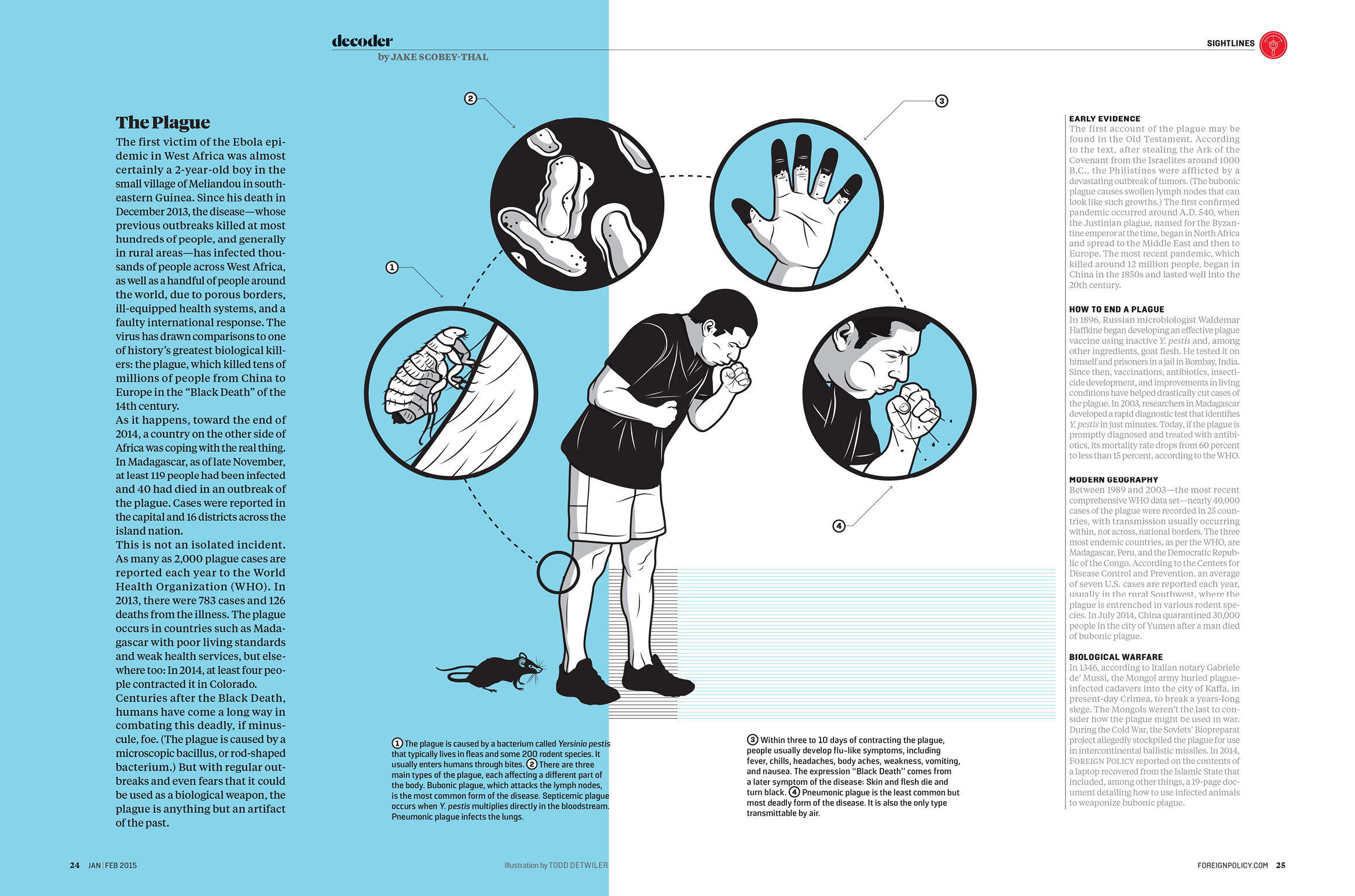 decoder
by JAKE SCOBEY-THAL

SIGHTLINES

The Plague

The first victim of the Ebola epidemic in West Africa was almost certainly a 2-year-old boy in the small village of Meliandou in southeastern Guinea. Since his death in December 2013, the disease—whose previous outbreaks killed at most hundreds of people, and generally in rural areas—has infected thousands of people across West Africa, as well as a handful of people around the world, due to porous borders, ill-equipped health systems, and a faulty international response. The virus has drawn comparisons to one of history's greatest biological killers: the plague, which killed tens of millions of people from China to Europe in the "Black Death" of the 14th century.

As it happens, toward the end of 2014, a country on the other side of Africa was coping with the real thing. In Madagascar, as of late November, at least 119 people had been infected and 40 had died in an outbreak of the plague. Cases were reported in the capital and 16 districts across the island nation.

This is not an isolated incident. As many as 2,000 plague cases are reported each year to the World Health Organization (WHO). In 2013, there were 783 cases and 126 deaths from the illness. The plague occurs in countries such as Madagascar with poor living standards and weak health services, but elsewhere too: In 2014, at least four people contracted it in Colorado.

Centuries after the Black Death, humans have come a long way in combating this deadly, if minuscule, foe. (The plague is caused by a microscopic bacillus, or rod-shaped bacterium.) But with regular outbreaks and even fears that it could be used as a biological weapon, the plague is anything but an artifact of the past.

2

3

1

4

① The plague is caused by a bacterium called Yersinia pestis that typically lives in fleas and some 200 rodent species. It usually enters humans through bites. ② There are three main types of the plague, each affecting a different part of the body. Bubonic plague, which attacks the lymph nodes, is the most common form of the disease. Septicemic plague occurs when Y. pestis multiplies directly in the bloodstream. Pneumonic plague infects the lungs.

③ Within three to 10 days of contracting the plague, people usually develop flu-like symptoms, including fever, chills, headaches, body aches, weakness, vomiting, and nausea. The expression "Black Death" comes from a later symptom of the disease: Skin and flesh die and turn black. ④ Pneumonic plague is the least common but most deadly form of the disease. It is also the only type transmittable by air.

EARLY EVIDENCE
The first account of the plague may be found in the Old Testament. According to the text, after stealing the Ark of the Covenant from the Israelites around 1000 B.C., the Philistines were afflicted by a devastating outbreak of tumors. (The bubonic plague causes swollen lymph nodes that can look like such growths.) The first confirmed pandemic occurred around A.D. 540, when the Justinian plague, named for the Byzantine emperor at the time, began in North Africa and spread to the Middle East and then to Europe. The most recent pandemic, which killed around 12 million people, began in China in the 1850s and lasted well into the 20th century.

HOW TO END A PLAGUE
In 1896, Russian microbiologist Waldemar Haffkine began developing an effective plague vaccine using inactive Y. pestis and, among other ingredients, goat flesh. He tested it on himself and prisoners in a jail in Bombay, India. Since then, vaccinations, antibiotics, insecticide development, and improvements in living conditions have helped drastically cut cases of the plague. In 2003, researchers in Madagascar developed a rapid diagnostic test that identifies Y. pestis in just minutes. Today, if the plague is promptly diagnosed and treated with antibiotics, its mortality rate drops from 60 percent to less than 15 percent, according to the WHO.

MODERN GEOGRAPHY
Between 1989 and 2003—the most recent comprehensive WHO data set—nearly 40,000 cases of the plague were recorded in 25 countries, with transmission usually occurring within, not across, national borders. The three most endemic countries, as per the WHO, are Madagascar, Peru, and the Democratic Republic of the Congo. According to the Centers for Disease Control and Prevention, an average of seven U.S. cases are reported each year, usually in the rural Southwest, where the plague is entrenched in various rodent species. In July 2014, China quarantined 30,000 people in the city of Yumen after a man died of bubonic plague.

BIOLOGICAL WARFARE
In 1346, according to Italian notary Gabriele de' Mussi, the Mongol army hurled plague-infected cadavers into the city of Kaffa, in present-day Crimea, to break a years-long siege. The Mongols weren't the last to consider how the plague might be used in war. During the Cold War, the Soviets' Biopreparat project allegedly stockpiled the plague for use in intercontinental ballistic missiles. In 2014, FOREIGN POLICY reported on the contents of a laptop recovered from the Islamic State that included, among other things, a 19-page document detailing how to use infected animals to weaponize bubonic plague.

24 JAN | FEB 2015

Illustration by TODD DETWILER

FOREIGNPOLICY.COM 25