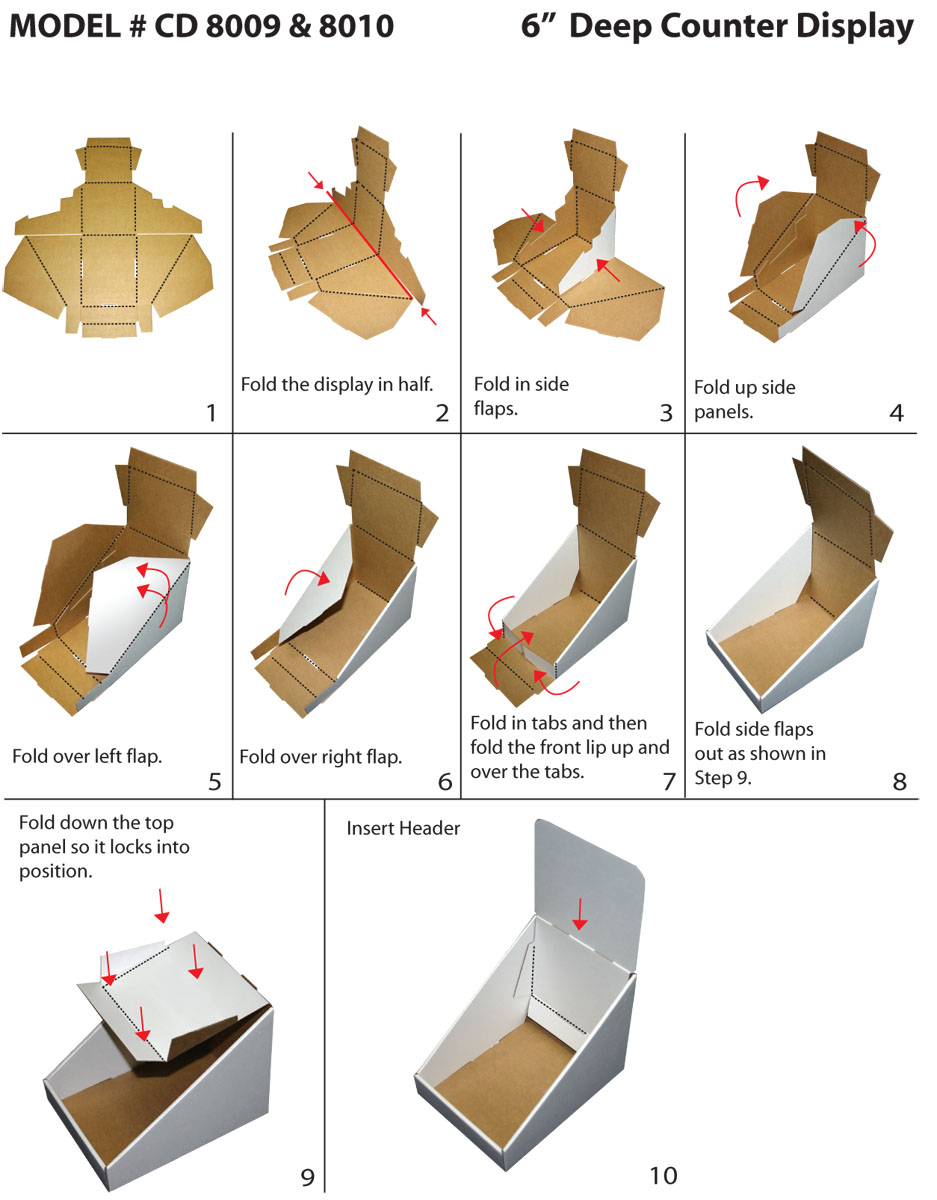 MODEL # CD 8009 & 8010

6” Deep Counter Display

1

Fold the display in half.

2

Fold in side flaps.

3

Fold up side panels.

4

Fold over left flap.

5

Fold over right flap.

6

Fold in tabs and then fold the front lip up and over the tabs.

7

Fold side flaps out as shown in Step 9.

8

Fold down the top panel so it locks into position.

9

Insert Header

10