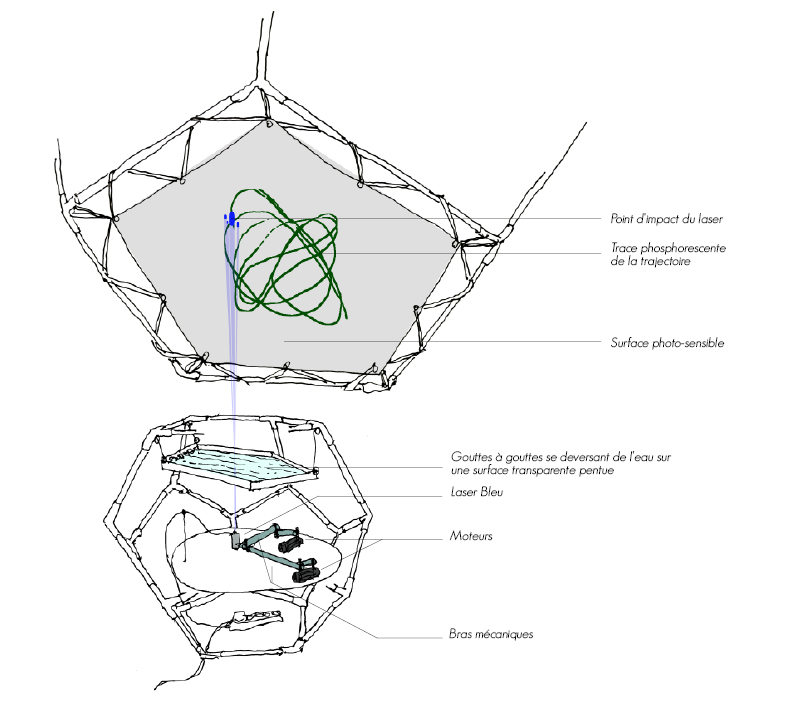 Point d'impact du laser

Trace phosphorescente de la trajectoire

Surface photo-sensible

Gouttes à gouttes se deversant de l'eau sur une surface transparente pentue

Laser Bleu

Moteurs

Bras mécaniques