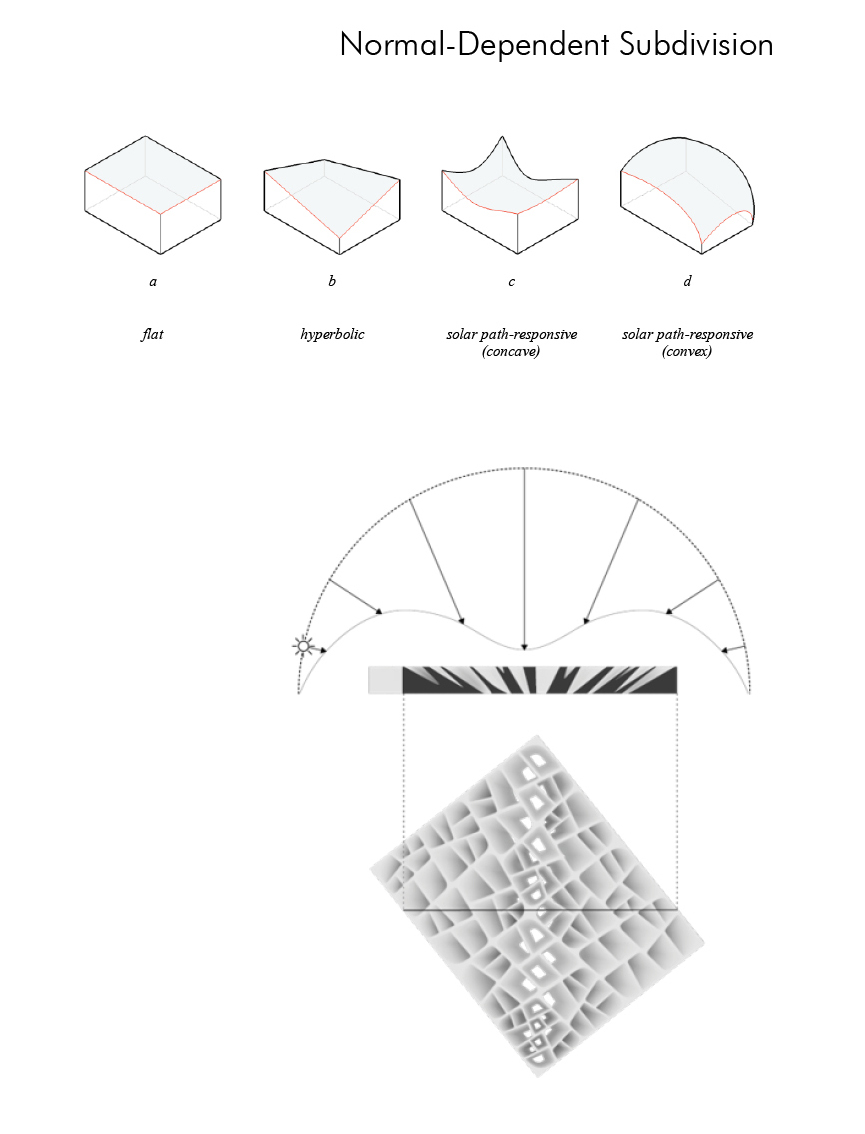 Normal-Dependent Subdivision

a

b

c

d

flat

hyperbolic

solar path-responsive (concave)

solar path-responsive (convex)