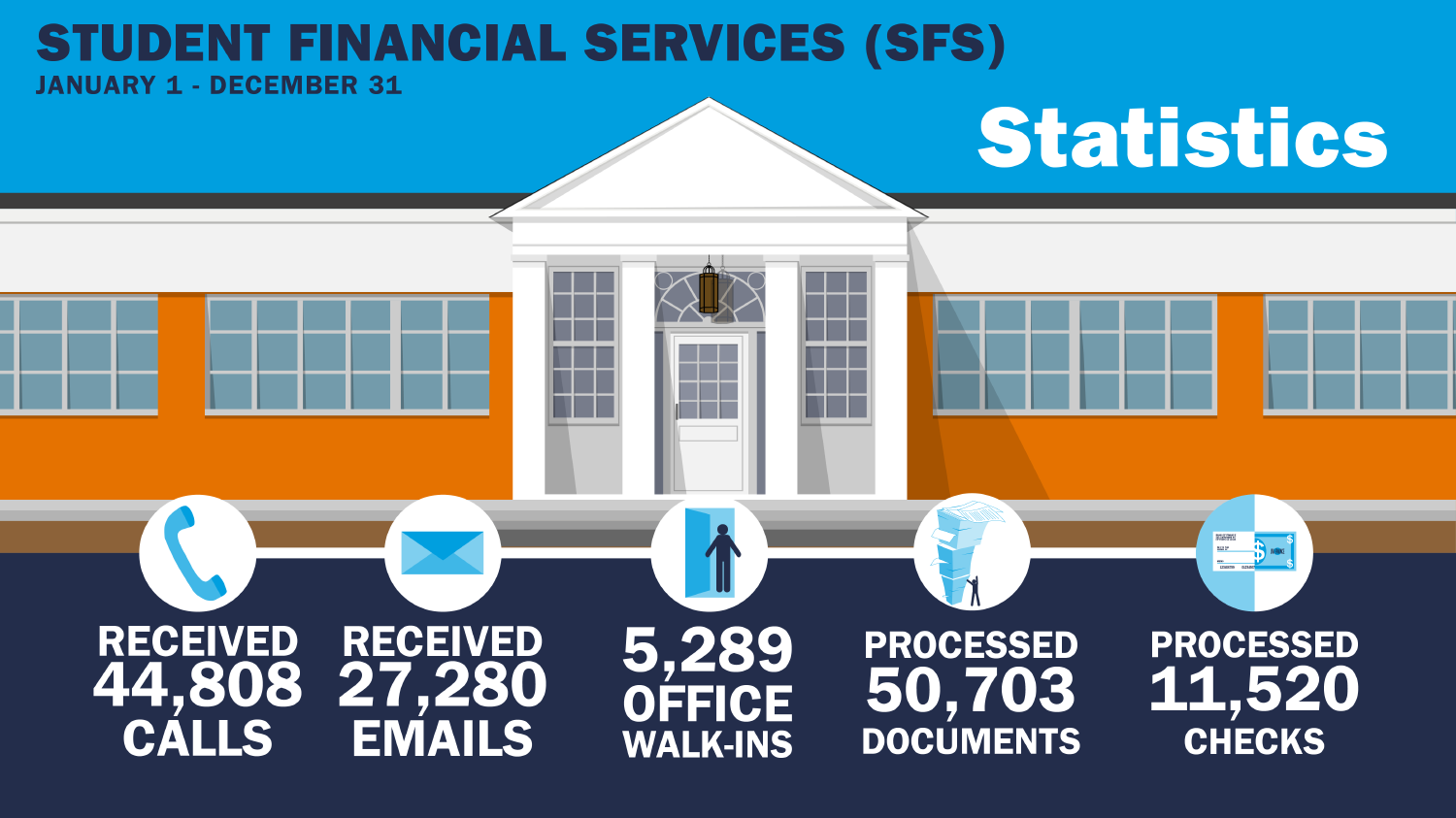 STUDENT FINANCIAL SERVICES (SFS)
JANUARY 1 - DECEMBER 31

Statistics

RECEIVED
44,808
CALLS

RECEIVED
27,280
EMAILS

5,289
OFFICE
WALK-INS

PROCESSED
50,703
DOCUMENTS

PROCESSED
11,520
CHECKS