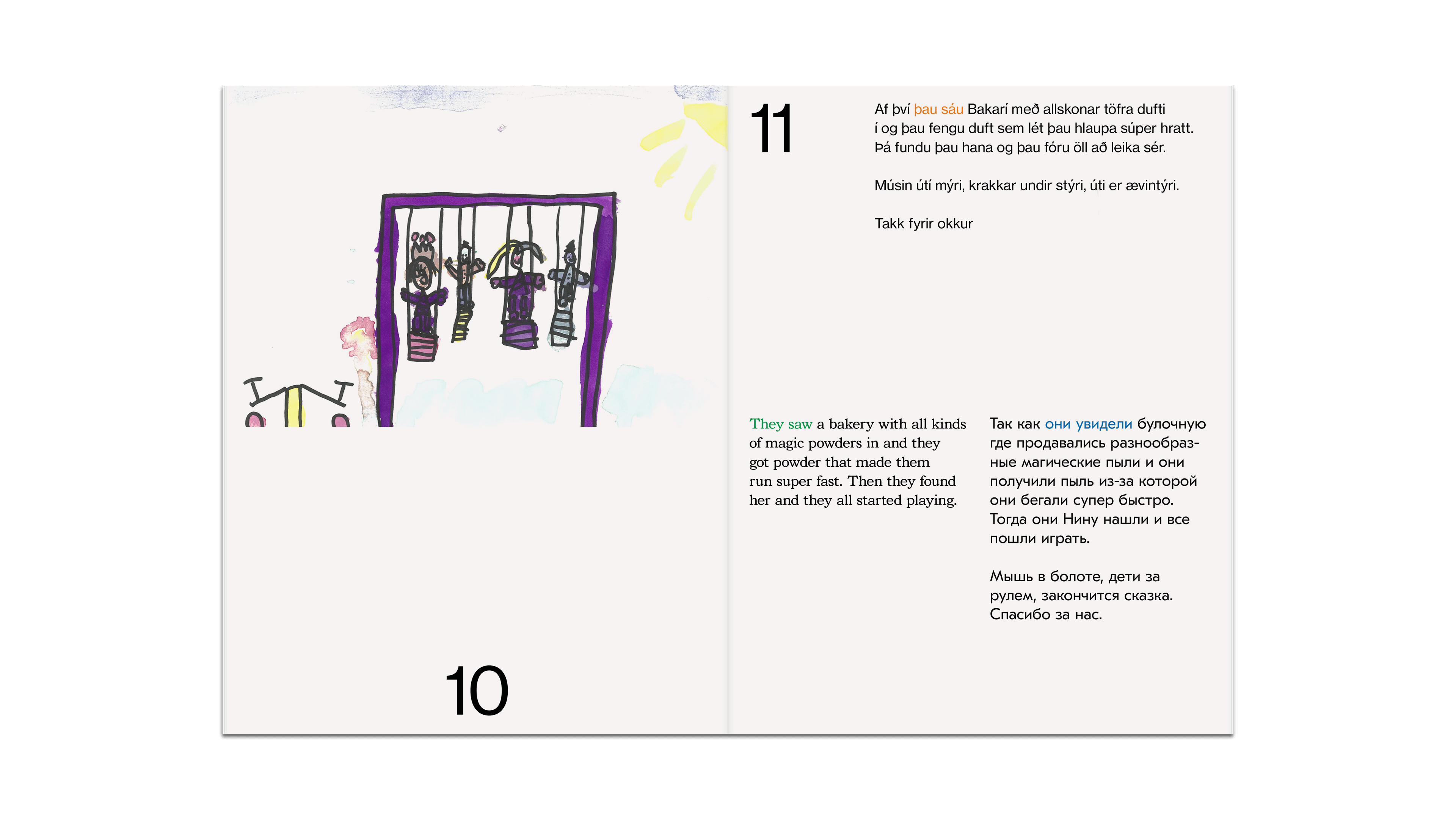 10

11

Af því þau sáu Bakarí með allskonar töfra dufti í og þau fengu duft sem lét þau hlaupa súper hratt. Þá fundu þau hana og þau fóru öll að leika sér.

Músin útí mýri, krakkar undir stýri, úti er ævintýri.

Takk fyrir okkur

They saw a bakery with all kinds of magic powders in and they got powder that made them run super fast. Then they found her and they all started playing.

Так как они увидели булочную где продавались разнообразные магические пыли и они получили пыль из-за которой они бегали супер быстро. Тогда они Нину нашли и все пошли играть.

Мышь в болоте, дети за рулем, закончится сказка. Спасибо за нас.