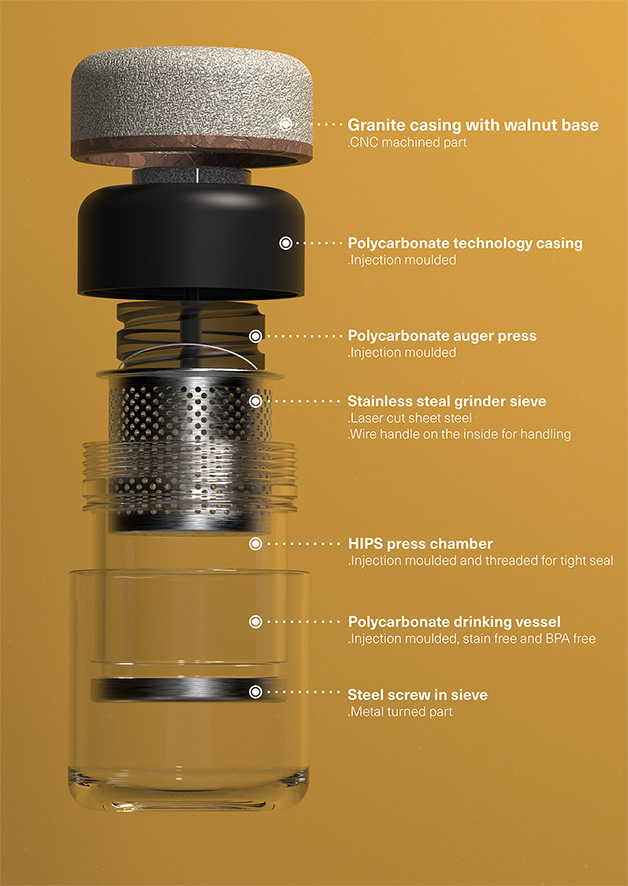 Granite casing with walnut base
.CNC machined part

Polycarbonate technology casing
.Injection moulded

Polycarbonate auger press
.Injection moulded

Stainless steal grinder sieve
.Laser cut sheet steel
.Wire handle on the inside for handling

HIPS press chamber
.Injection moulded and threaded for tight seal

Polycarbonate drinking vessel
.Injection moulded, stain free and BPA free

Steel screw in sieve
.Metal turned part