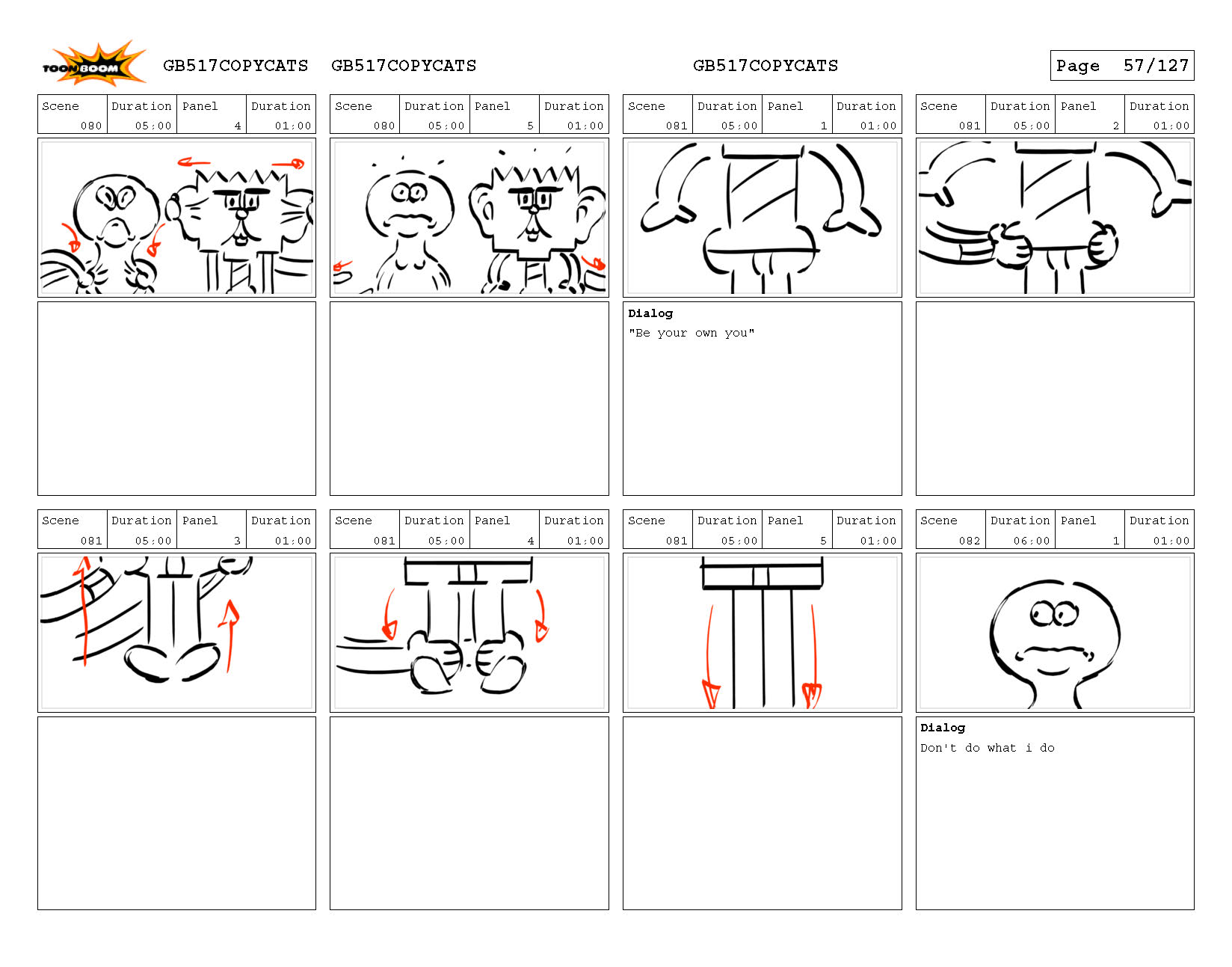 TOON BOOM GB517COPYCATS GB517COPYCATS GB517COPYCATS Page 57/127

| Scene | Duration | Panel | Duration |
|---|---|---|---|
| 080 | 05:00 | 4 | 01:00 |

| Scene | Duration | Panel | Duration |
|---|---|---|---|
| 080 | 05:00 | 5 | 01:00 |

| Scene | Duration | Panel | Duration |
|---|---|---|---|
| 081 | 05:00 | 1 | 01:00 |

Dialog
"Be your own you"

| Scene | Duration | Panel | Duration |
|---|---|---|---|
| 081 | 05:00 | 2 | 01:00 |

| Scene | Duration | Panel | Duration |
|---|---|---|---|
| 081 | 05:00 | 3 | 01:00 |

| Scene | Duration | Panel | Duration |
|---|---|---|---|
| 081 | 05:00 | 4 | 01:00 |

| Scene | Duration | Panel | Duration |
|---|---|---|---|
| 081 | 05:00 | 5 | 01:00 |

| Scene | Duration | Panel | Duration |
|---|---|---|---|
| 082 | 06:00 | 1 | 01:00 |

Dialog
Don't do what i do