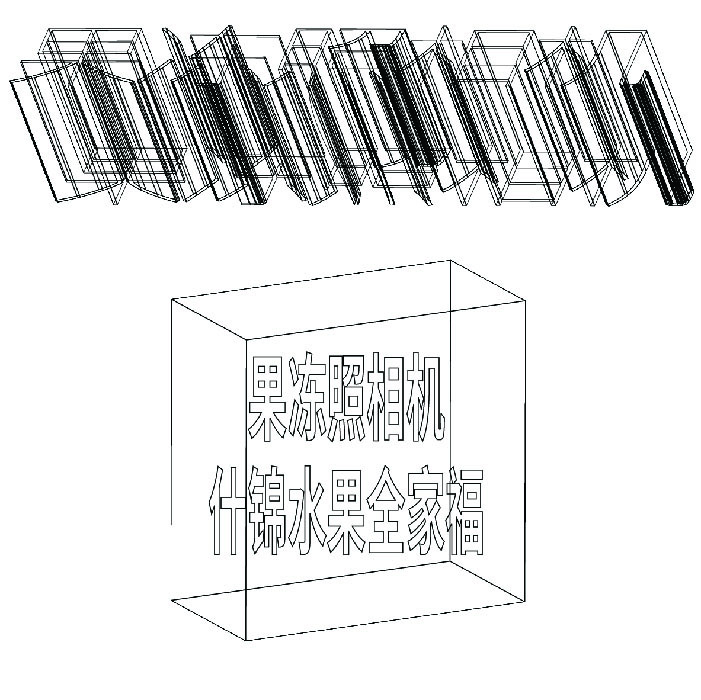 果冻照相机
什锦水果全家福