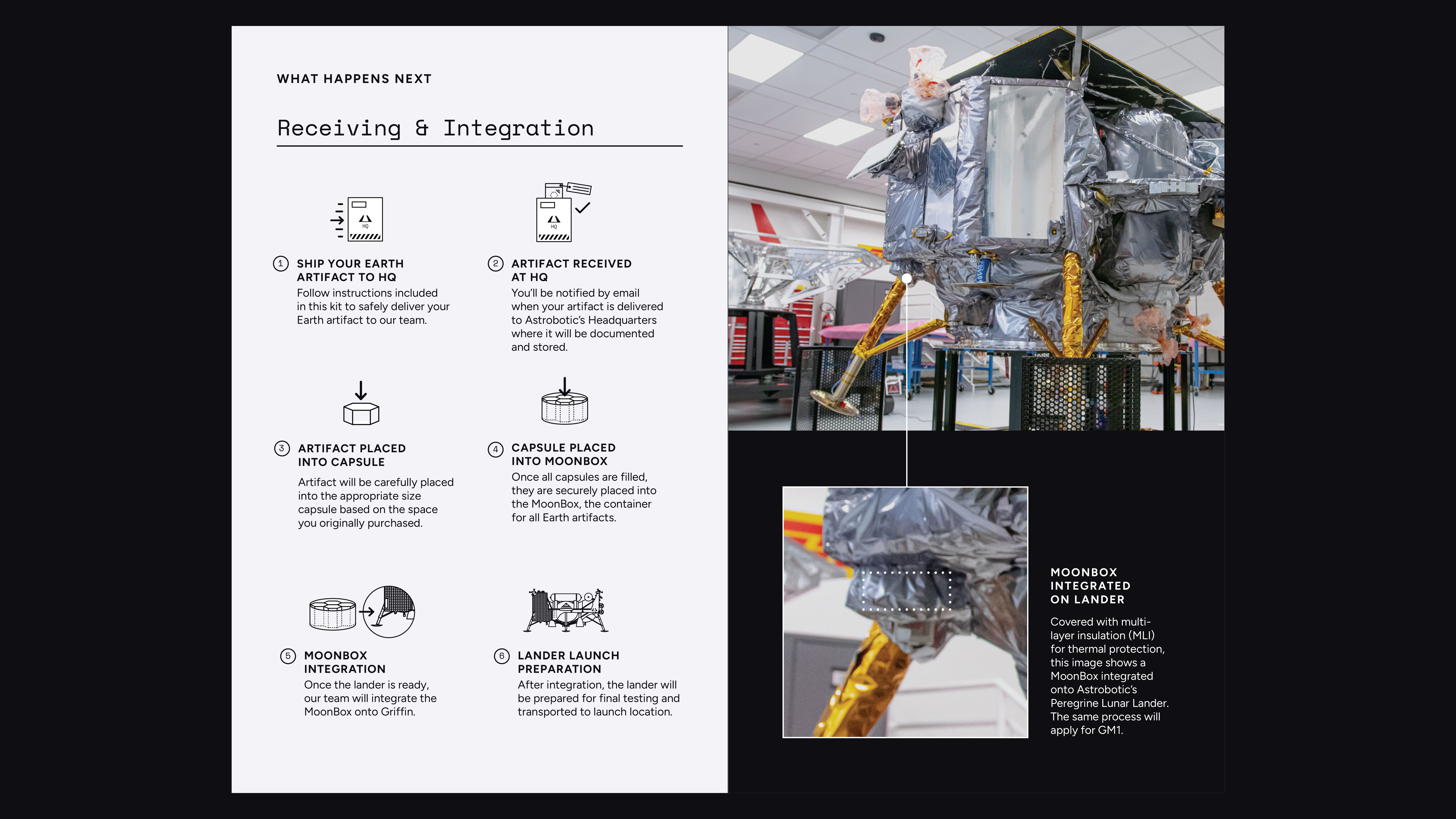 WHAT HAPPENS NEXT

Receiving & Integration

HQ

1 SHIP YOUR EARTH ARTIFACT TO HQ
Follow instructions included in this kit to safely deliver your Earth artifact to our team.

HQ

2 ARTIFACT RECEIVED AT HQ
You'll be notified by email when your artifact is delivered to Astrobotic's Headquarters where it will be documented and stored.

3 ARTIFACT PLACED INTO CAPSULE
Artifact will be carefully placed into the appropriate size capsule based on the space you originally purchased.

4 CAPSULE PLACED INTO MOONBOX
Once all capsules are filled, they are securely placed into the MoonBox, the container for all Earth artifacts.

5 MOONBOX INTEGRATION
Once the lander is ready, our team will integrate the MoonBox onto Griffin.

6 LANDER LAUNCH PREPARATION
After integration, the lander will be prepared for final testing and transported to launch location.

MOONBOX INTEGRATED ON LANDER

Covered with multi-layer insulation (MLI) for thermal protection, this image shows a MoonBox integrated onto Astrobotic's Peregrine Lunar Lander. The same process will apply for GM1.