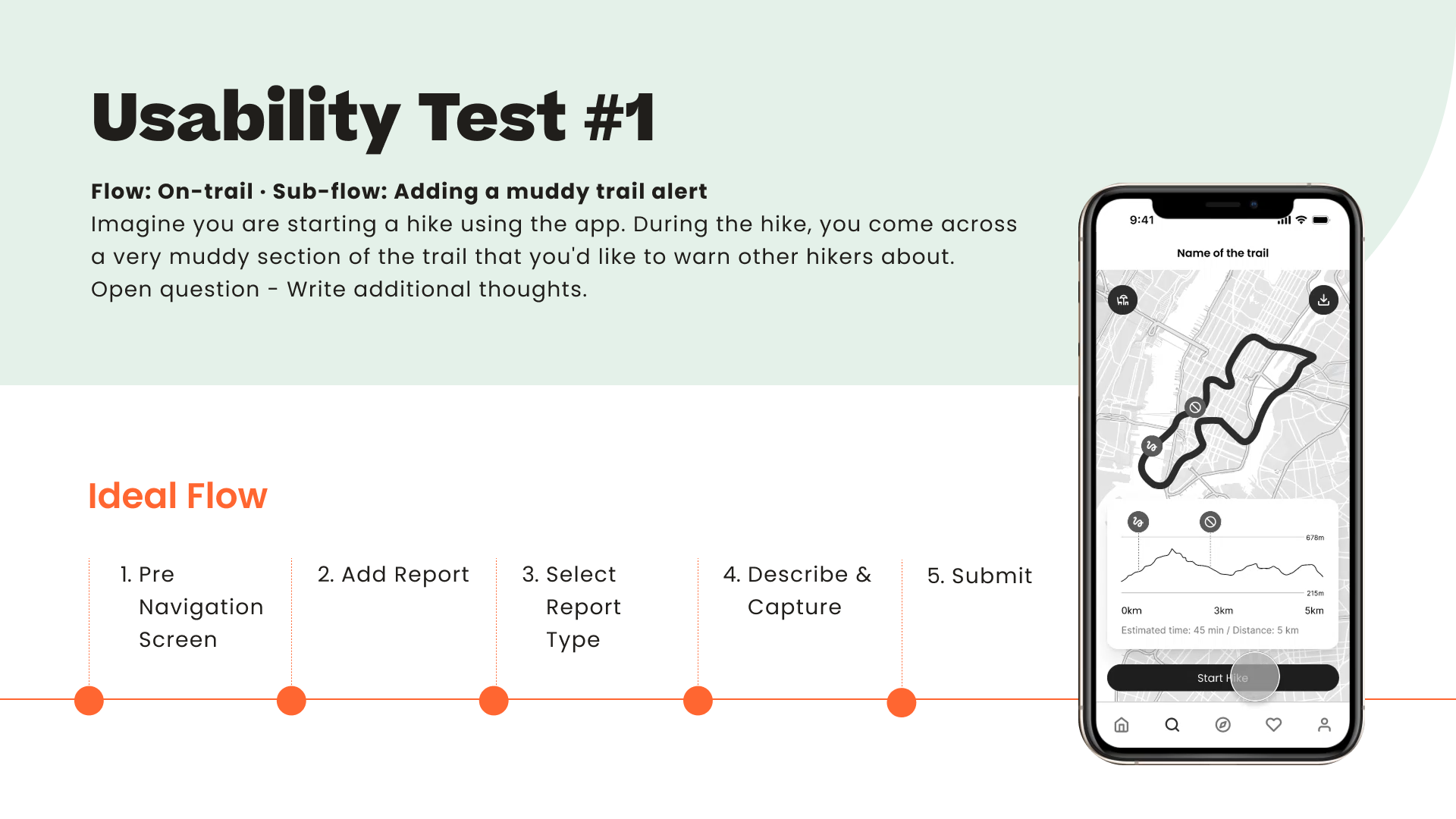 Usability Test #1

Flow: On-trail · Sub-flow: Adding a muddy trail alert
Imagine you are starting a hike using the app. During the hike, you come across a very muddy section of the trail that you'd like to warn other hikers about.
Open question - Write additional thoughts.

Ideal Flow

1. Pre Navigation Screen

2. Add Report

3. Select Report Type

4. Describe & Capture

5. Submit

9:41

Name of the trail

678m

215m

0km

3km

5km

Estimated time: 45 min / Distance: 5 km

Start Hike